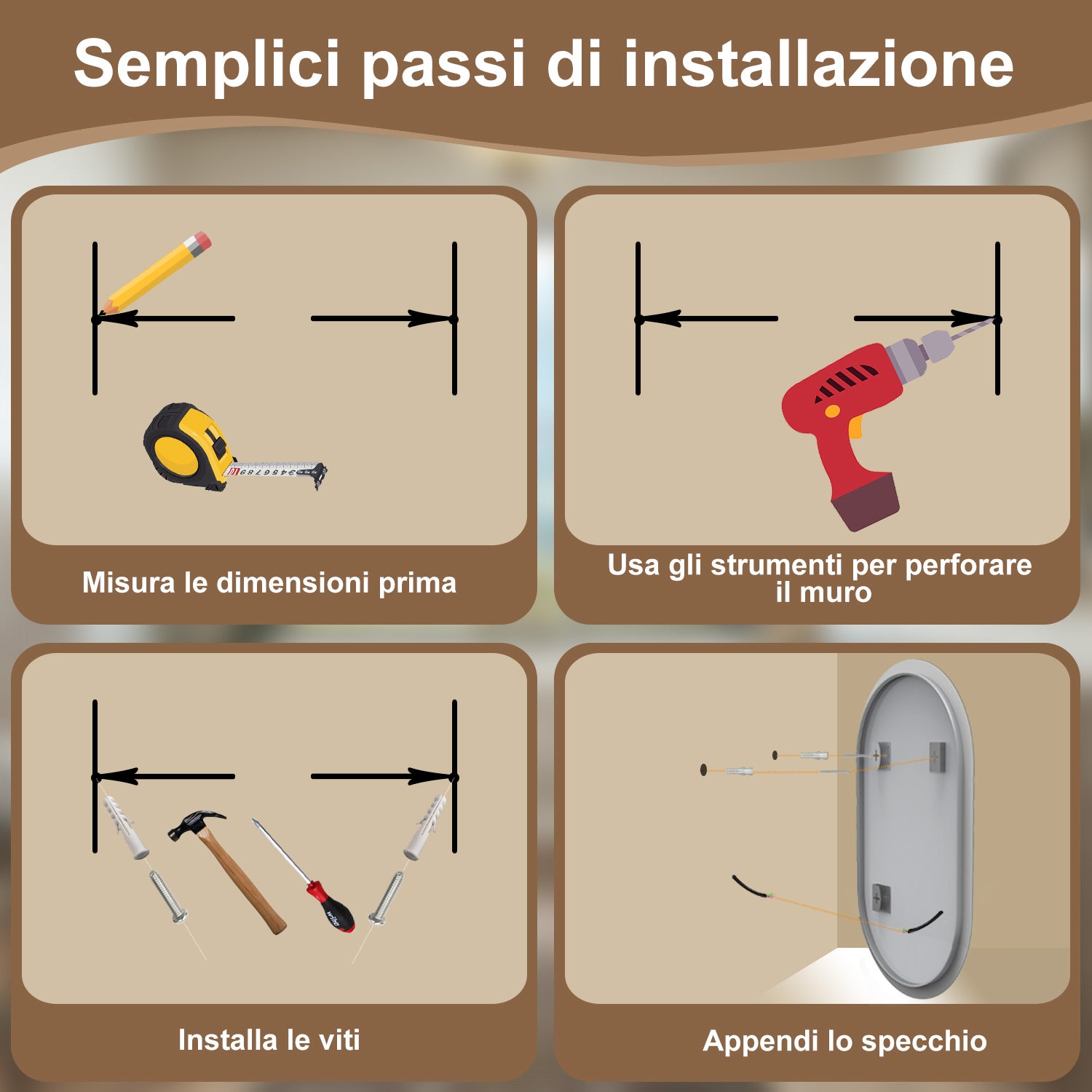 Semplici passi di installazione

Misura le dimensioni prima

Usa gli strumenti per perforare il muro

Installa le viti

Appendi lo specchio