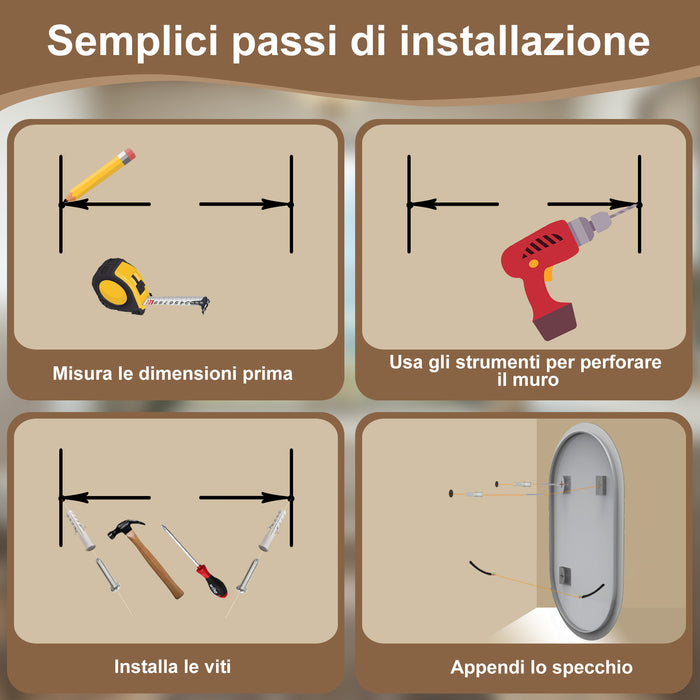 Semplici passi di installazione

Misura le dimensioni prima

Usa gli strumenti per perforare il muro

Installa le viti

Appendi lo specchio