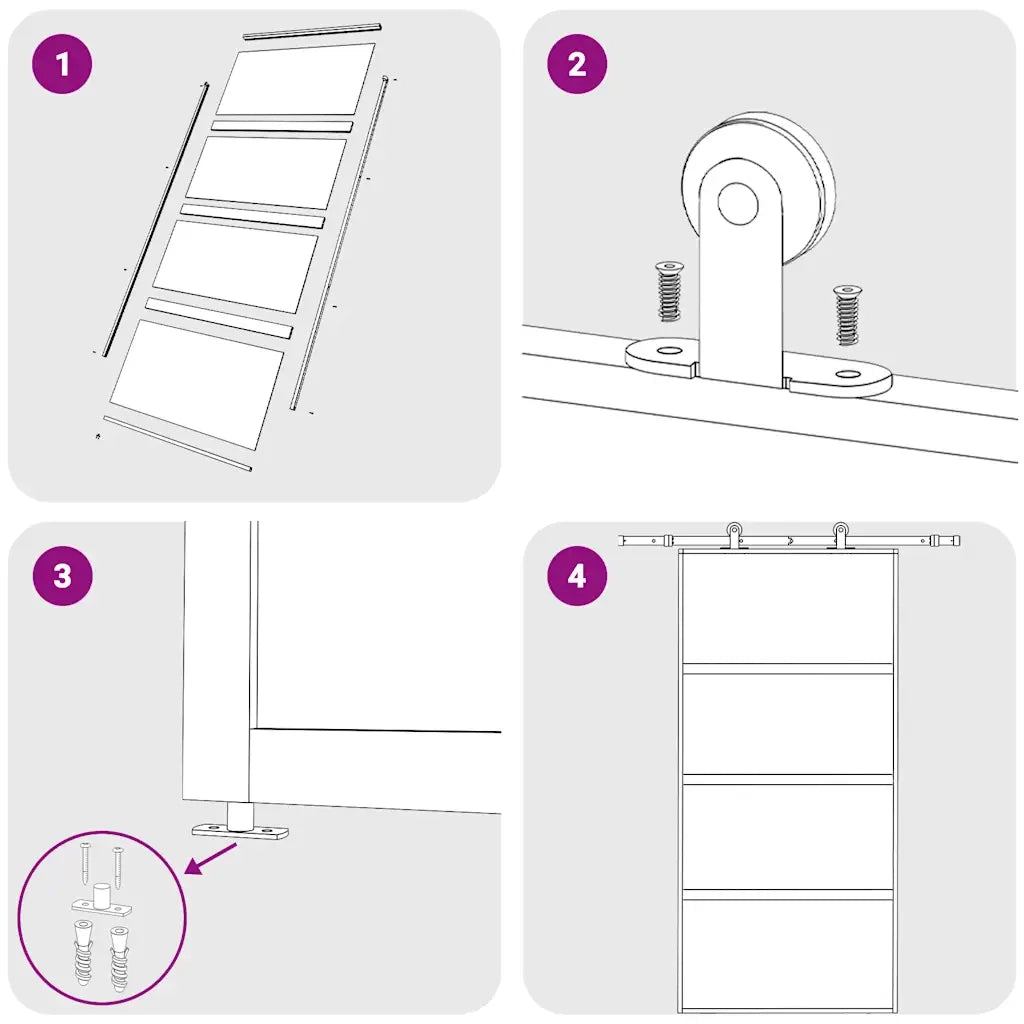 1

2

3

4