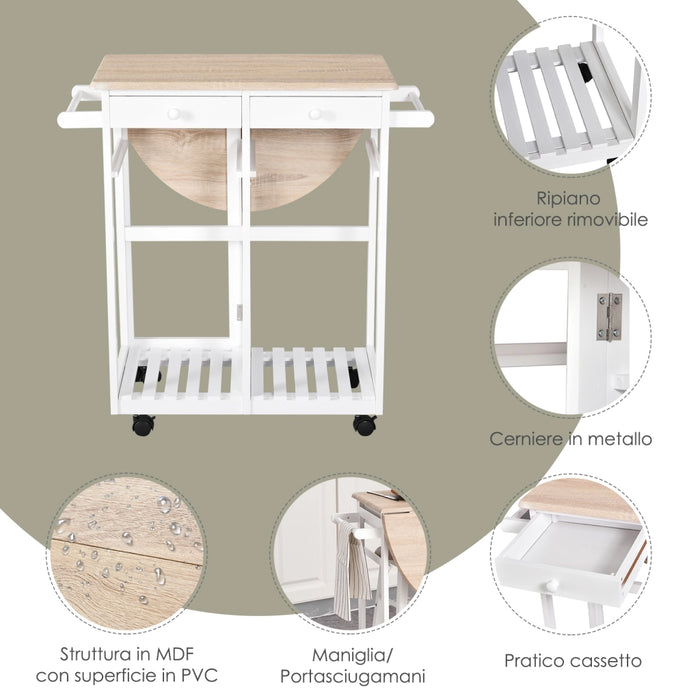 Ripiano
inferiore rimovibile

Cerniere in metallo

Struttura in MDF
con superficie in PVC

Maniglia/
Portasciugamani

Pratico cassetto