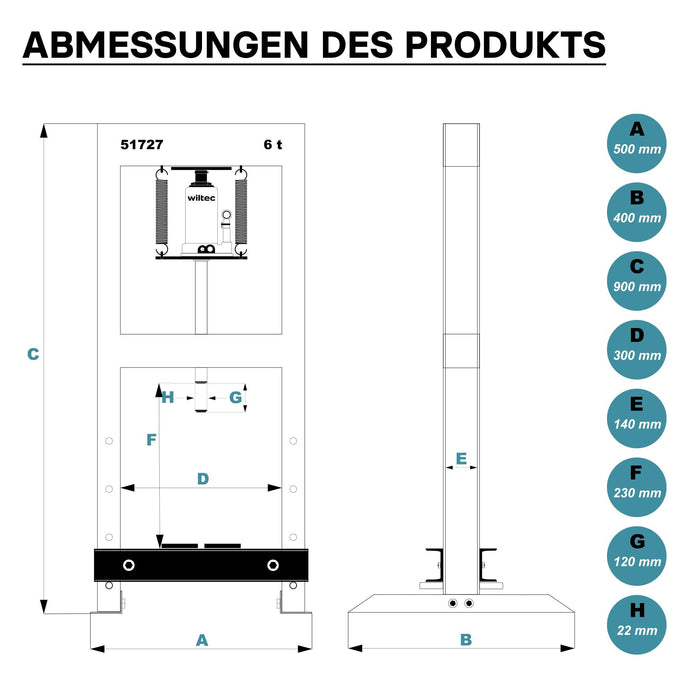 ABMESSUNGEN DES PRODUKTS

51727

6 t

wiltec

C

H

G

F

D

A

E

B

A
500 mm

B
400 mm

C
900 mm

D
300 mm

E
140 mm

F
230 mm

G
120 mm

H
22 mm