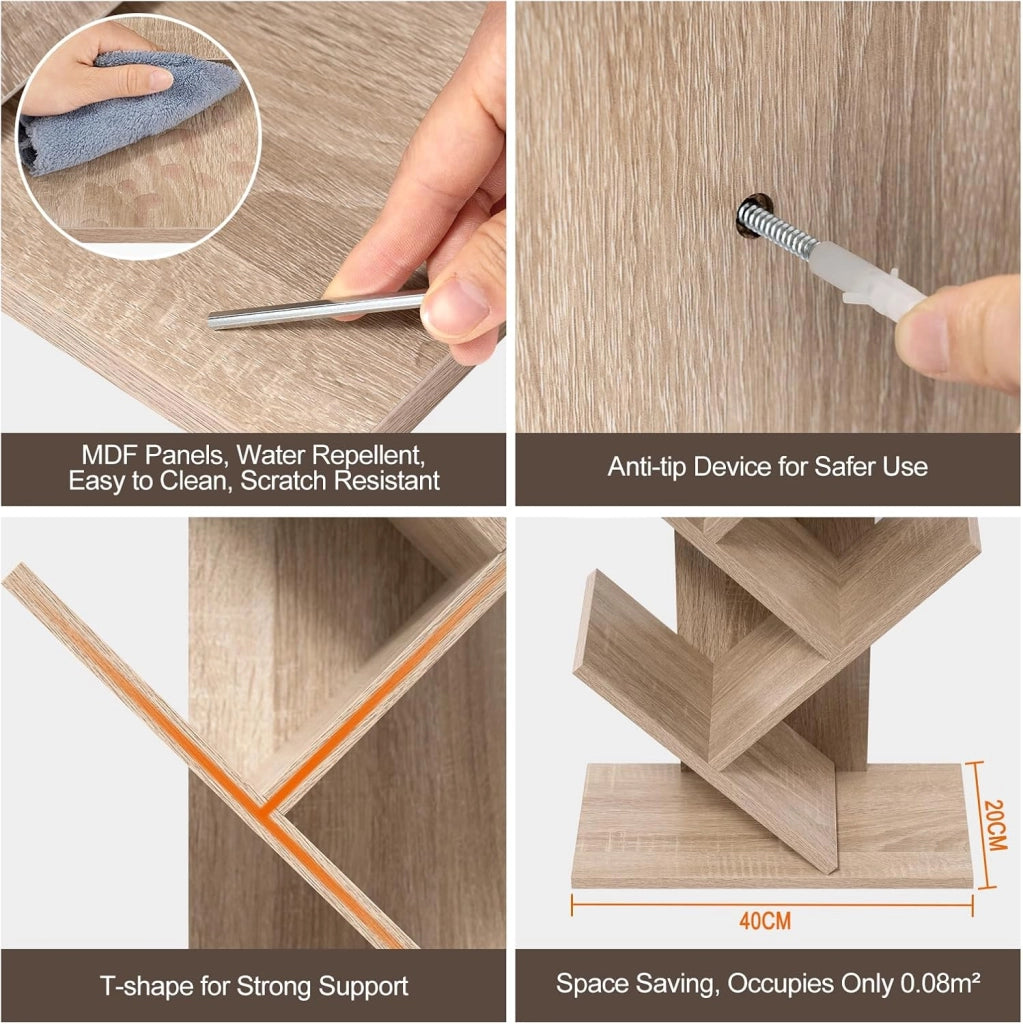 MDF Panels, Water Repellent, Easy to Clean, Scratch Resistant

Anti-tip Device for Safer Use

T-shape for Strong Support

20CM

40CM

Space Saving, Occupies Only 0.08m²