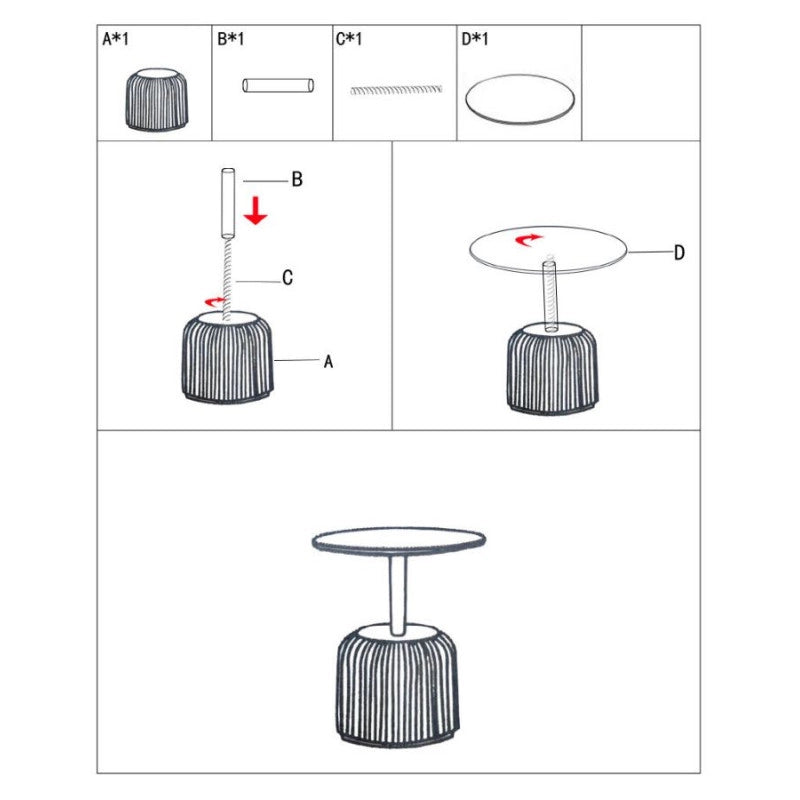 A*1 B*1 C*1 D*1

B
C
A

D