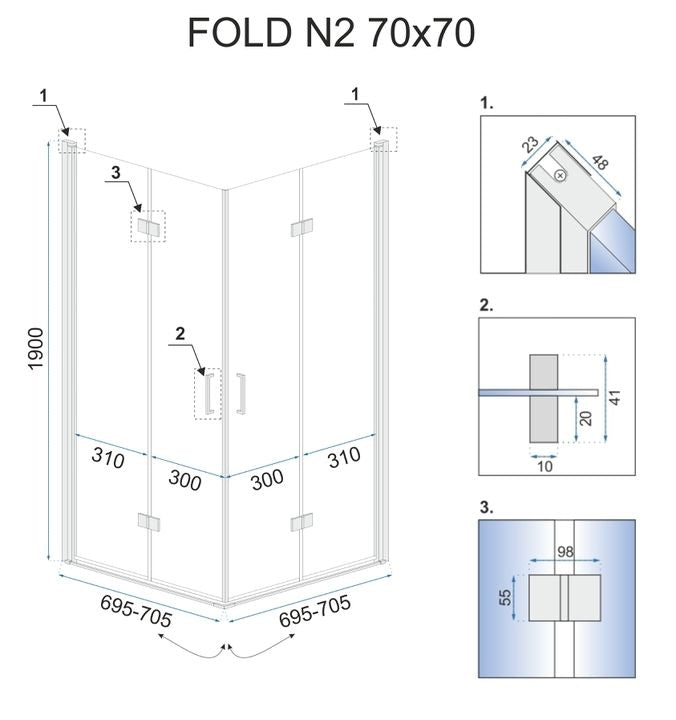 FOLD N2 70x70

1
1
3
2
1900
310
300
300
310
695-705
695-705

1.
23
48

2.
41
20
10

3.
98
55