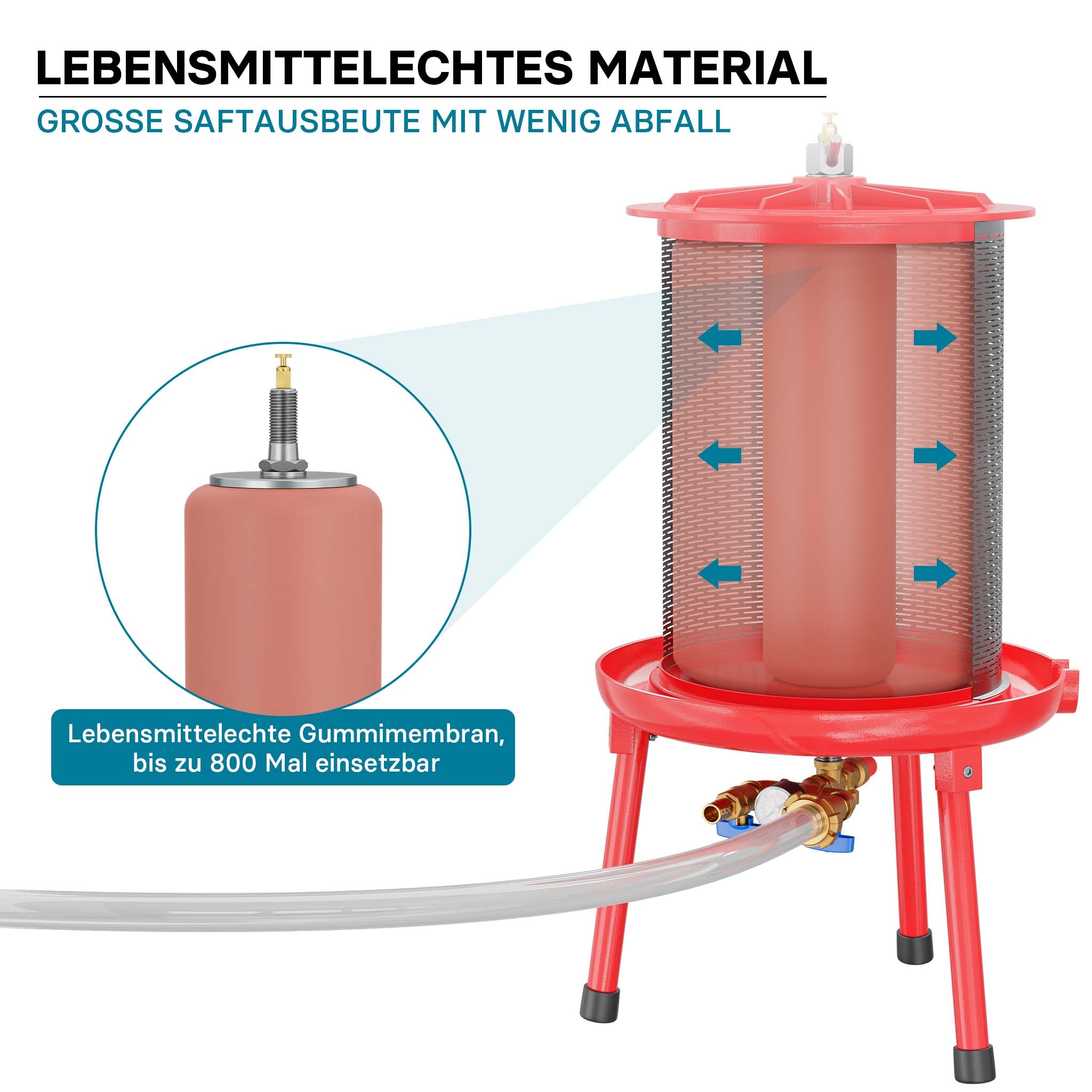 LEBENSMITTELECHTES MATERIAL

GROSSE SAFTAUSBEUTE MIT WENIG ABFALL

Lebensmittelechte Gummimembran, bis zu 800 Mal einsetzbar