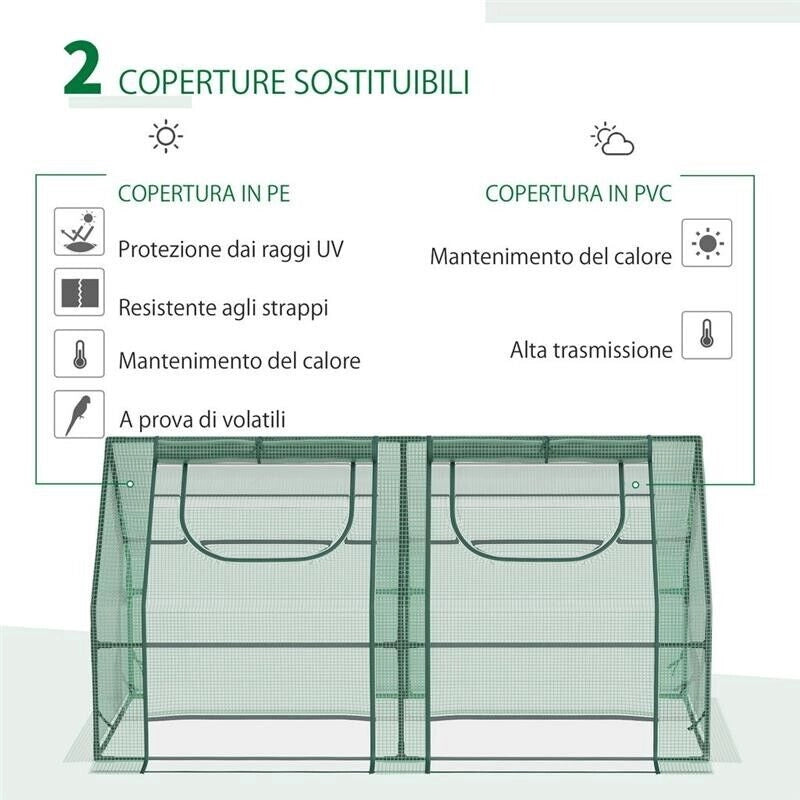 2 COPERTURE SOSTITUIBILI

COPERTURA IN PE

Protezione dai raggi UV

Resistente agli strappi

Mantenimento del calore

A prova di volatili

COPERTURA IN PVC

Mantenimento del calore

Alta trasmissione