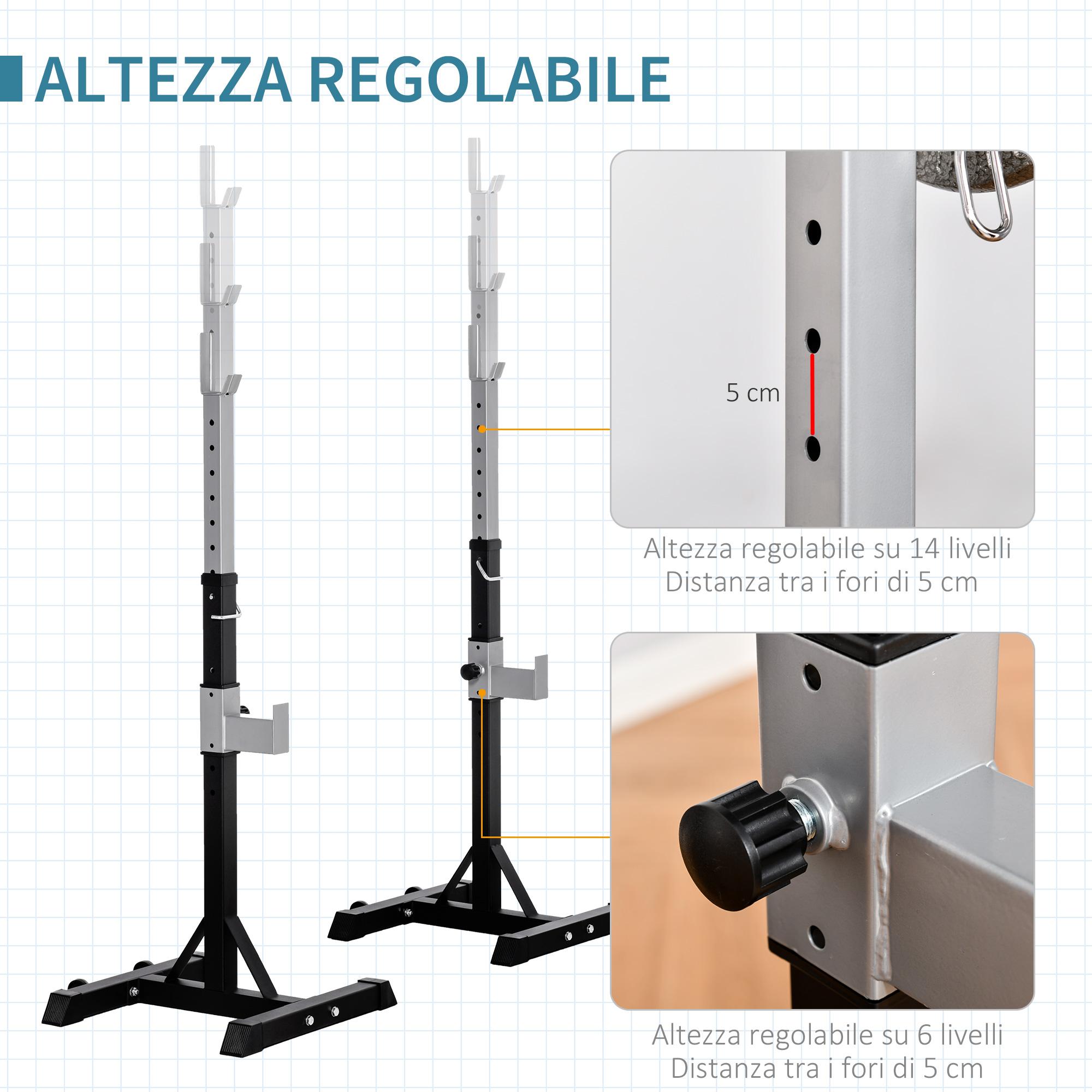 ALTEZZA REGOLABILE

5 cm

Altezza regolabile su 14 livelli
Distanza tra i fori di 5 cm

Altezza regolabile su 6 livelli
Distanza tra i fori di 5 cm