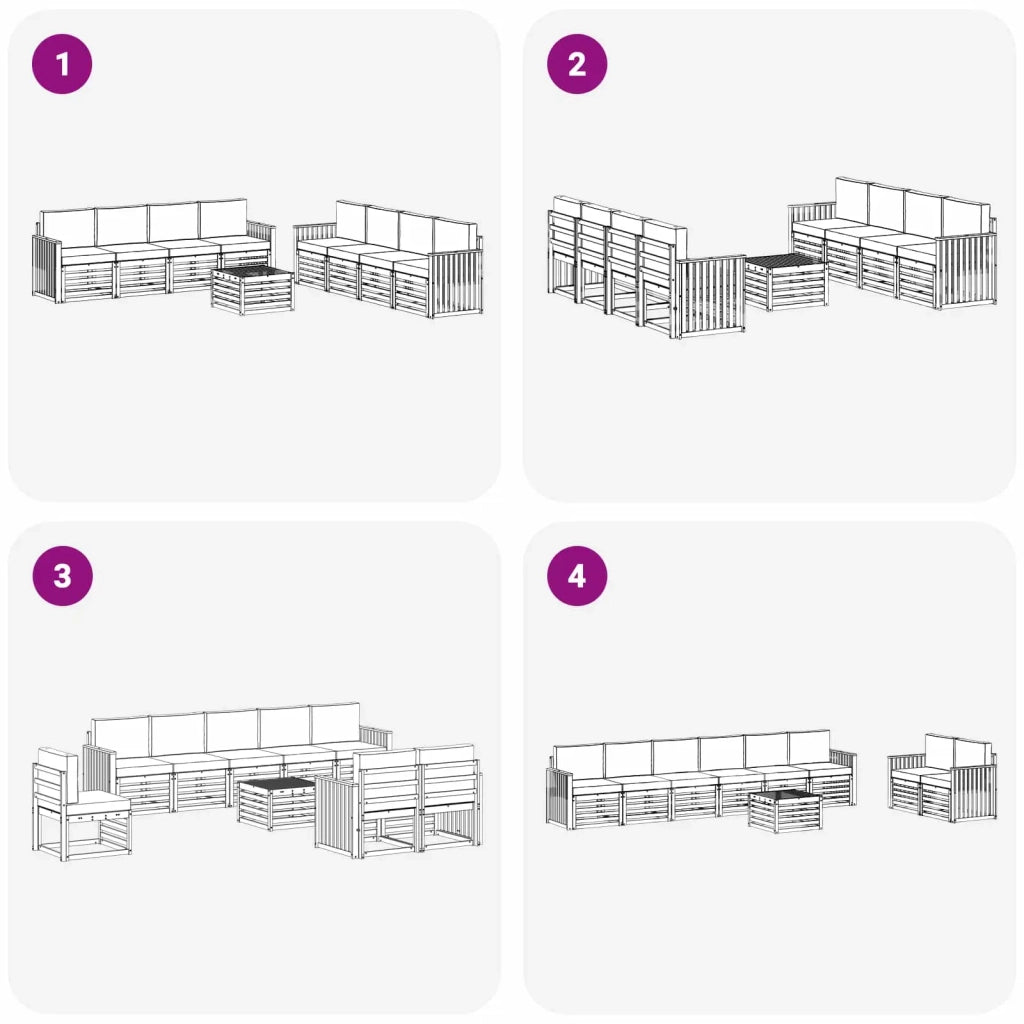 1

2

3

4