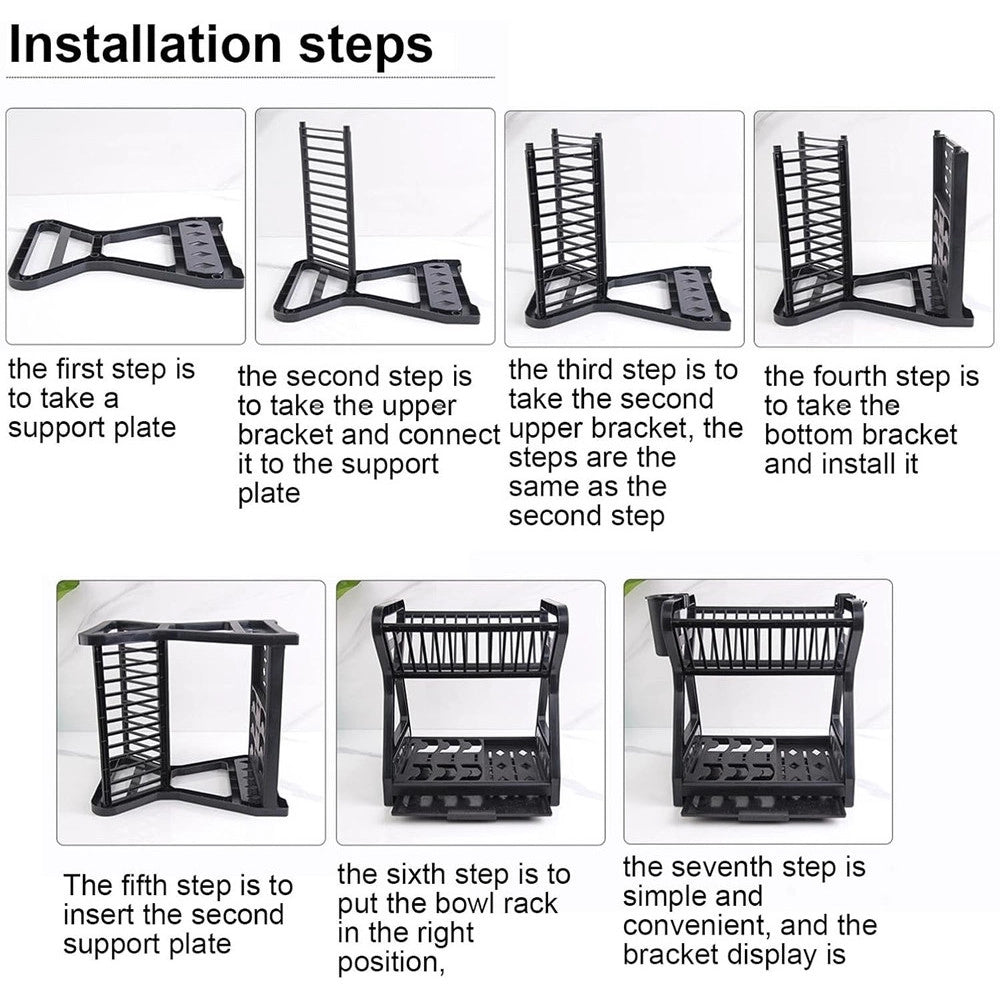 Installation steps

the first step is to take a support plate

the second step is to take the upper bracket and connect it to the support plate

the third step is to take the second upper bracket, the steps are the same as the second step

the fourth step is to take the bottom bracket and install it

The fifth step is to insert the second support plate

the sixth step is to put the bowl rack in the right position,

the seventh step is simple and convenient, and the bracket display is