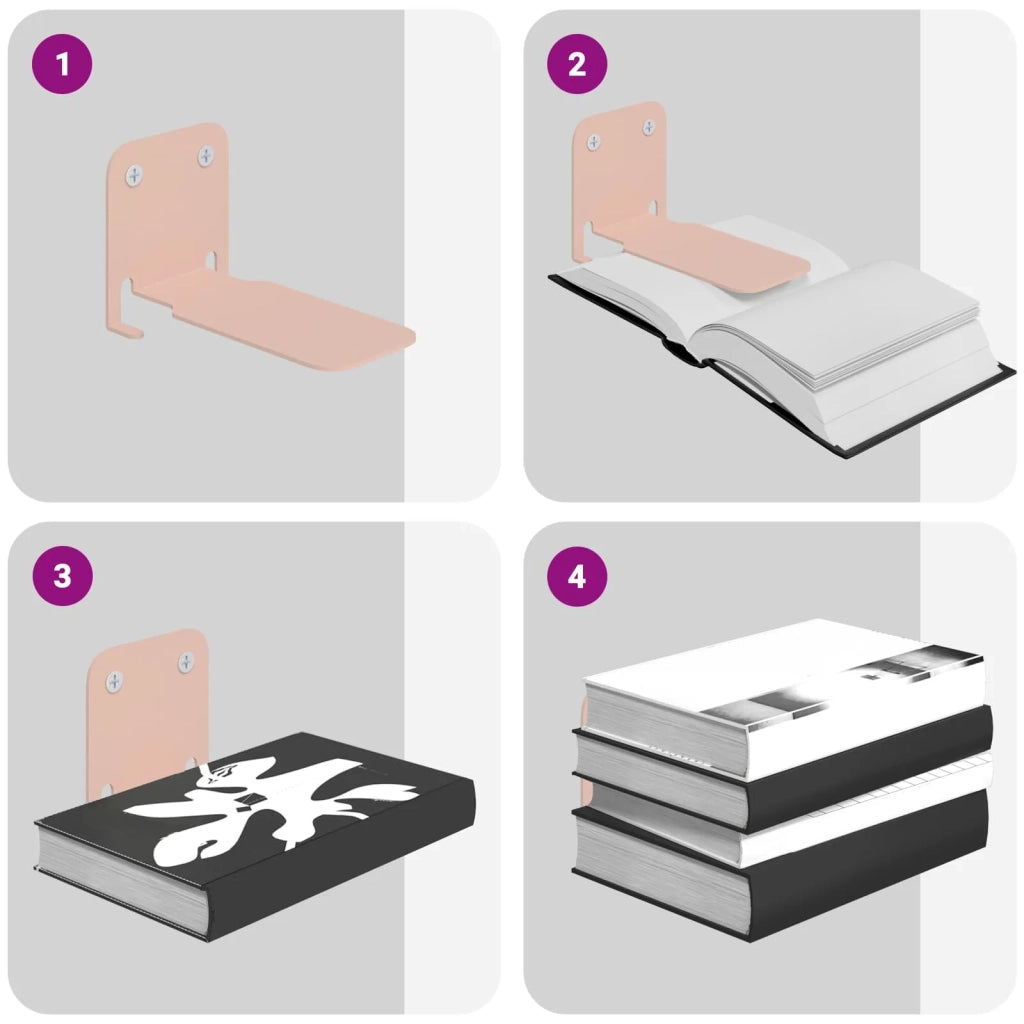 1

2

3

4