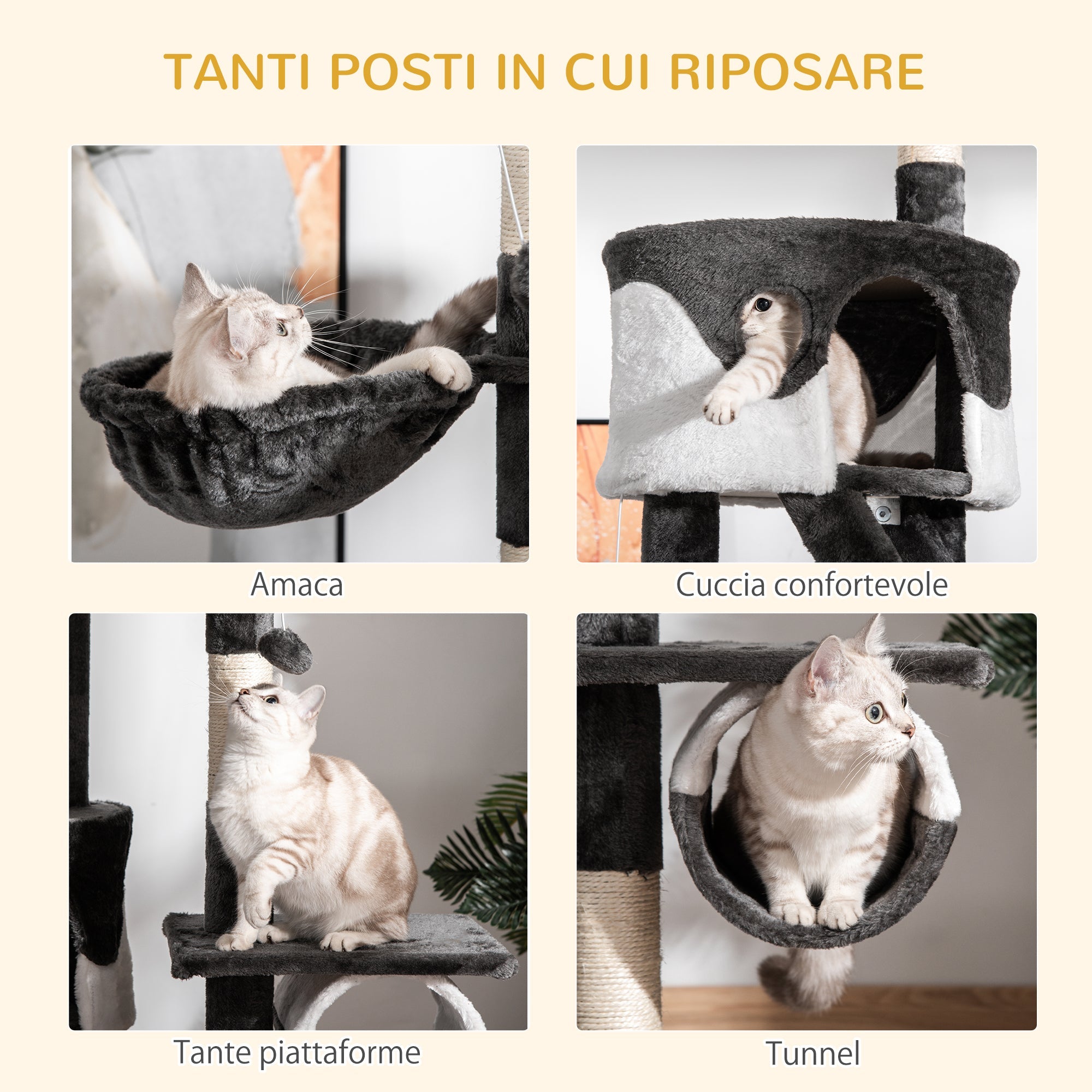 TANTI POSTI IN CUI RIPOSARE

Amaca

Cuccia confortevole

Tante piattaforme

Tunnel