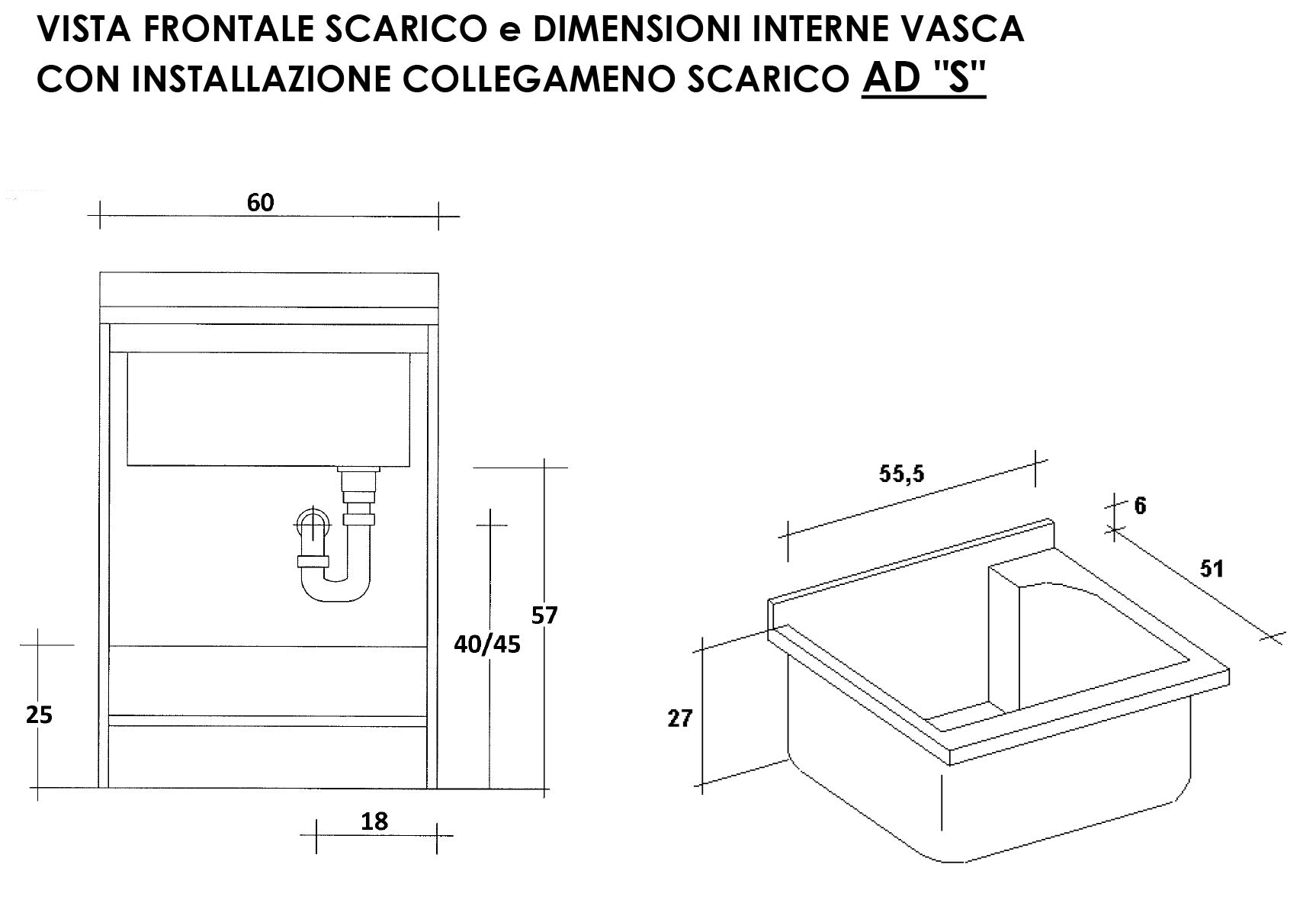 VISTA FRONTALE SCARICO e DIMENSIONI INTERNE VASCA
CON INSTALLAZIONE COLLEGAMENO SCARICO AD "S"

60

57

40/45

25

18

55,5

6

51

27