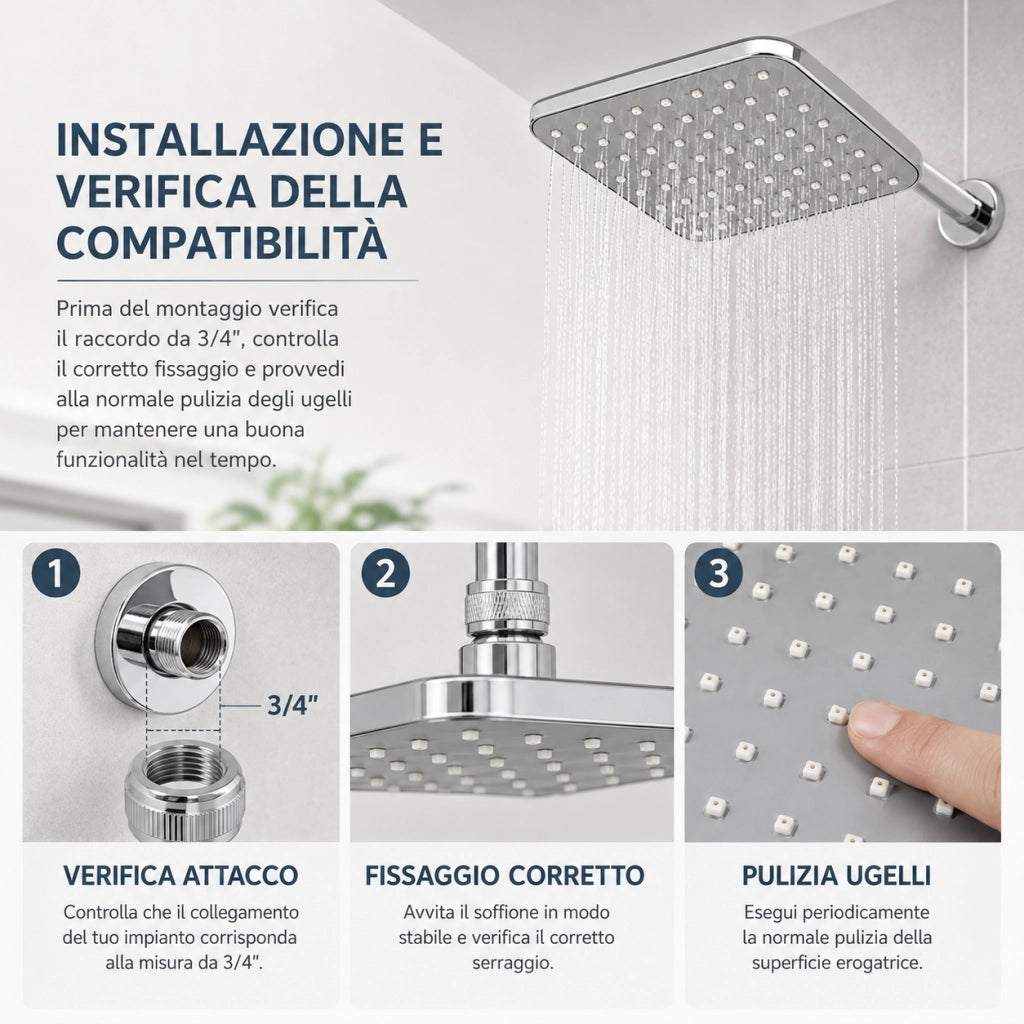 INSTALLAZIONE E VERIFICA DELLA COMPATIBILITÀ

Prima del montaggio verifica il raccordo da 3/4", controlla il corretto fissaggio e provvedi alla normale pulizia degli ugelli per mantenere una buona funzionalità nel tempo.

1

3/4"

VERIFICA ATTACCO

Controlla che il collegamento del tuo impianto corrisponda alla misura da 3/4".

2

FISSAGGIO CORRETTO

Avvita il soffione in modo stabile e verifica il corretto serraggio.

3

PULIZIA UGELLI

Esegui periodicamente la normale pulizia della superficie erogatrice.