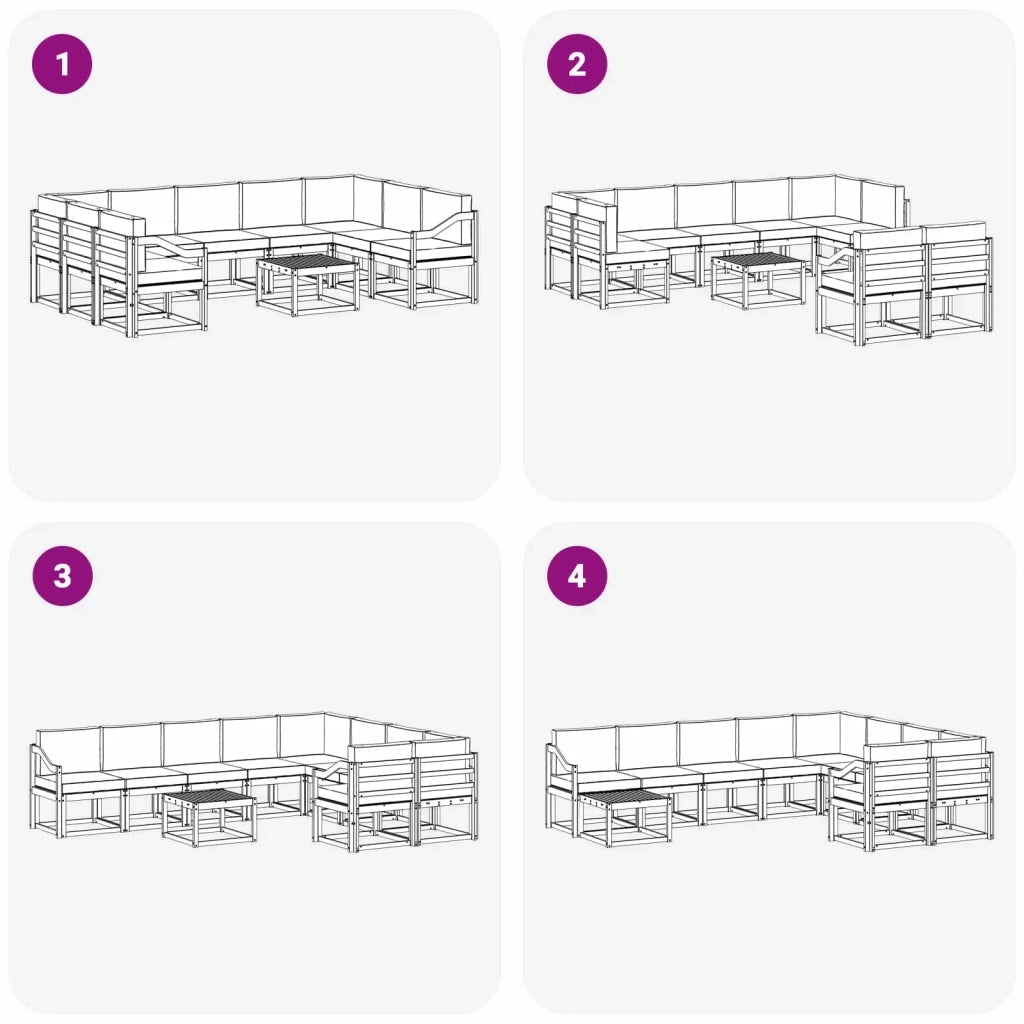 1

2

3

4