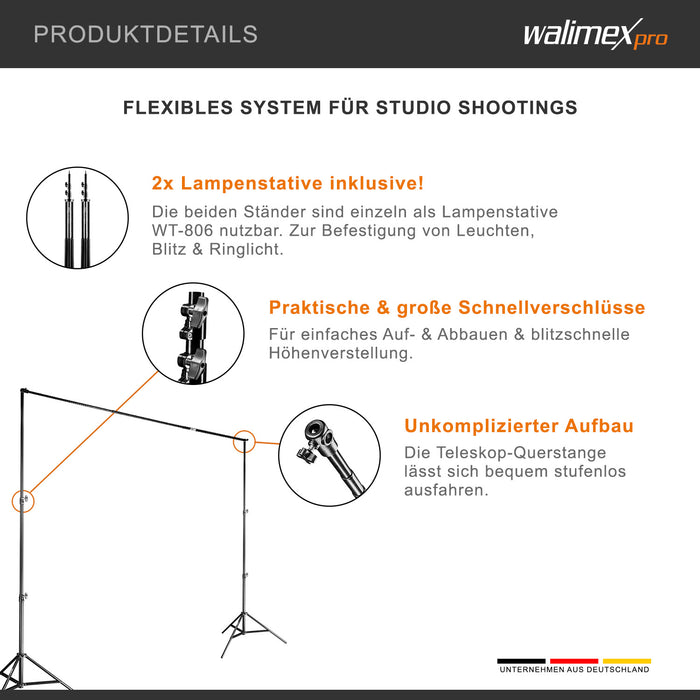 PRODUKTDETAILS

walimex pro

FLEXIBLES SYSTEM FÜR STUDIO SHOOTINGS

2x Lampenstative inklusive!

Die beiden Ständer sind einzeln als Lampenstative WT-806 nutzbar. Zur Befestigung von Leuchten, Blitz & Ringlicht.

Praktische & große Schnellverschlüsse

Für einfaches Auf- & Abbauen & blitzschnelle Höhenverstellung.

Unkomplizierter Aufbau

Die Teleskop-Querstange lässt sich bequem stufenlos ausfahren.

UNTERNEHMEN AUS DEUTSCHLAND