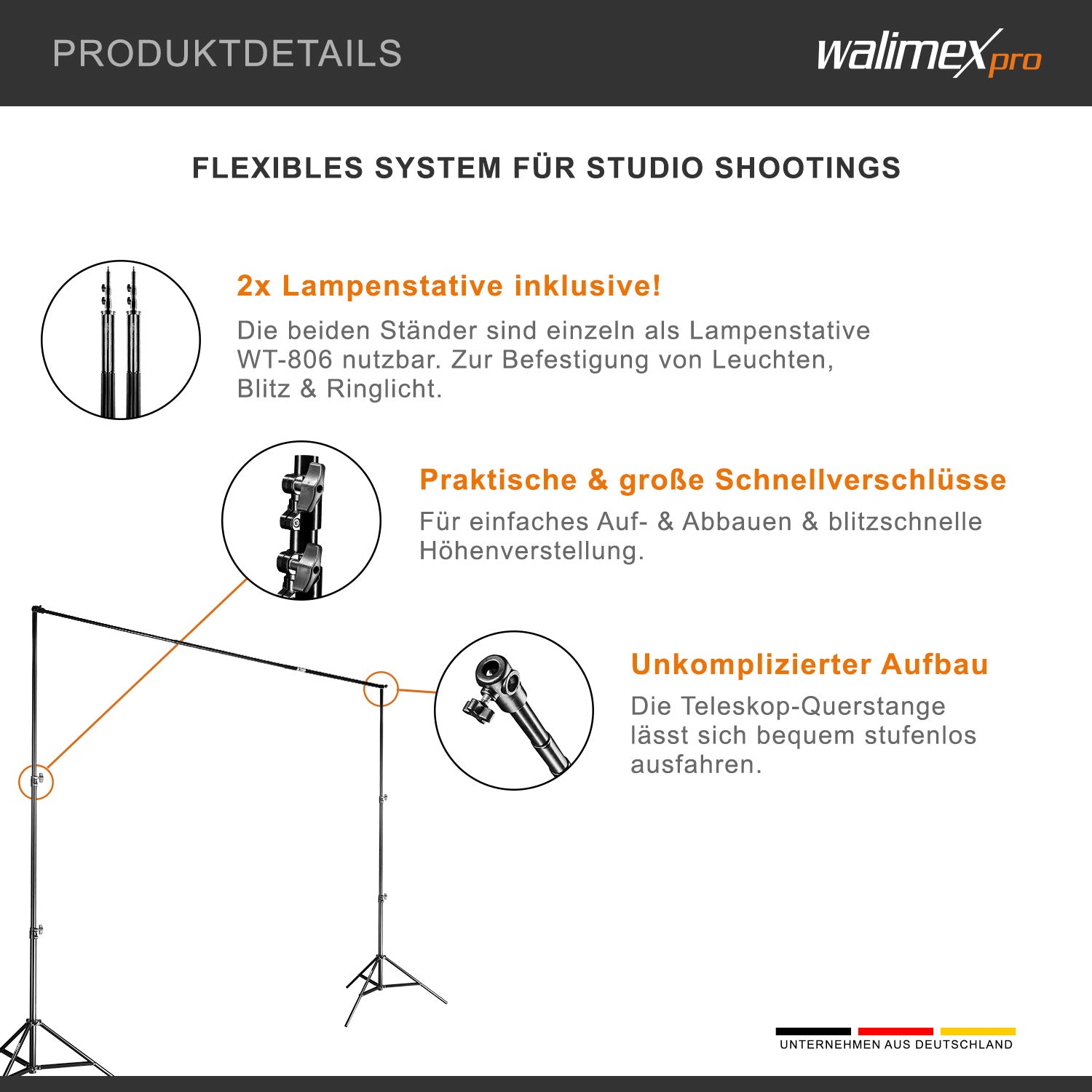 PRODUKTDETAILS

walimex pro

FLEXIBLES SYSTEM FÜR STUDIO SHOOTINGS

2x Lampenstative inklusive!

Die beiden Ständer sind einzeln als Lampenstative WT-806 nutzbar. Zur Befestigung von Leuchten, Blitz & Ringlicht.

Praktische & große Schnellverschlüsse

Für einfaches Auf- & Abbauen & blitzschnelle Höhenverstellung.

Unkomplizierter Aufbau

Die Teleskop-Querstange lässt sich bequem stufenlos ausfahren.

UNTERNEHMEN AUS DEUTSCHLAND