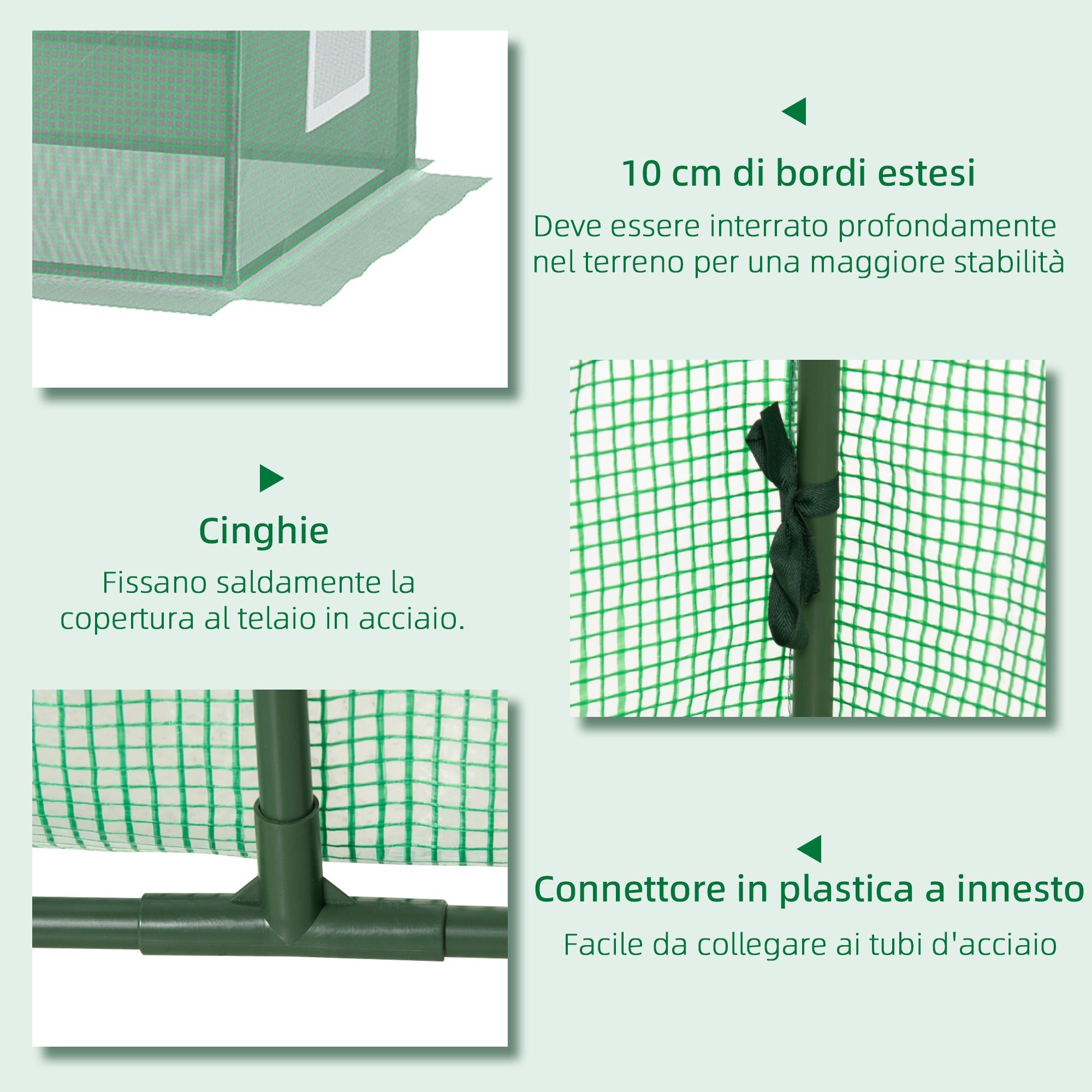 10 cm di bordi estesi

Deve essere interrato profondamente nel terreno per una maggiore stabilità

Cinghie

Fissano saldamente la copertura al telaio in acciaio.

Connettore in plastica a innesto

Facile da collegare ai tubi d'acciaio