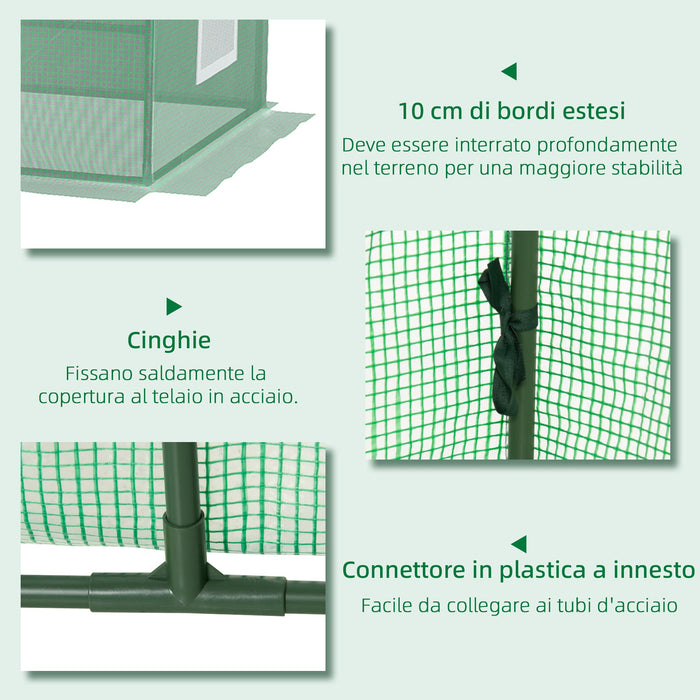 10 cm di bordi estesi

Deve essere interrato profondamente nel terreno per una maggiore stabilità

Cinghie

Fissano saldamente la copertura al telaio in acciaio.

Connettore in plastica a innesto

Facile da collegare ai tubi d'acciaio