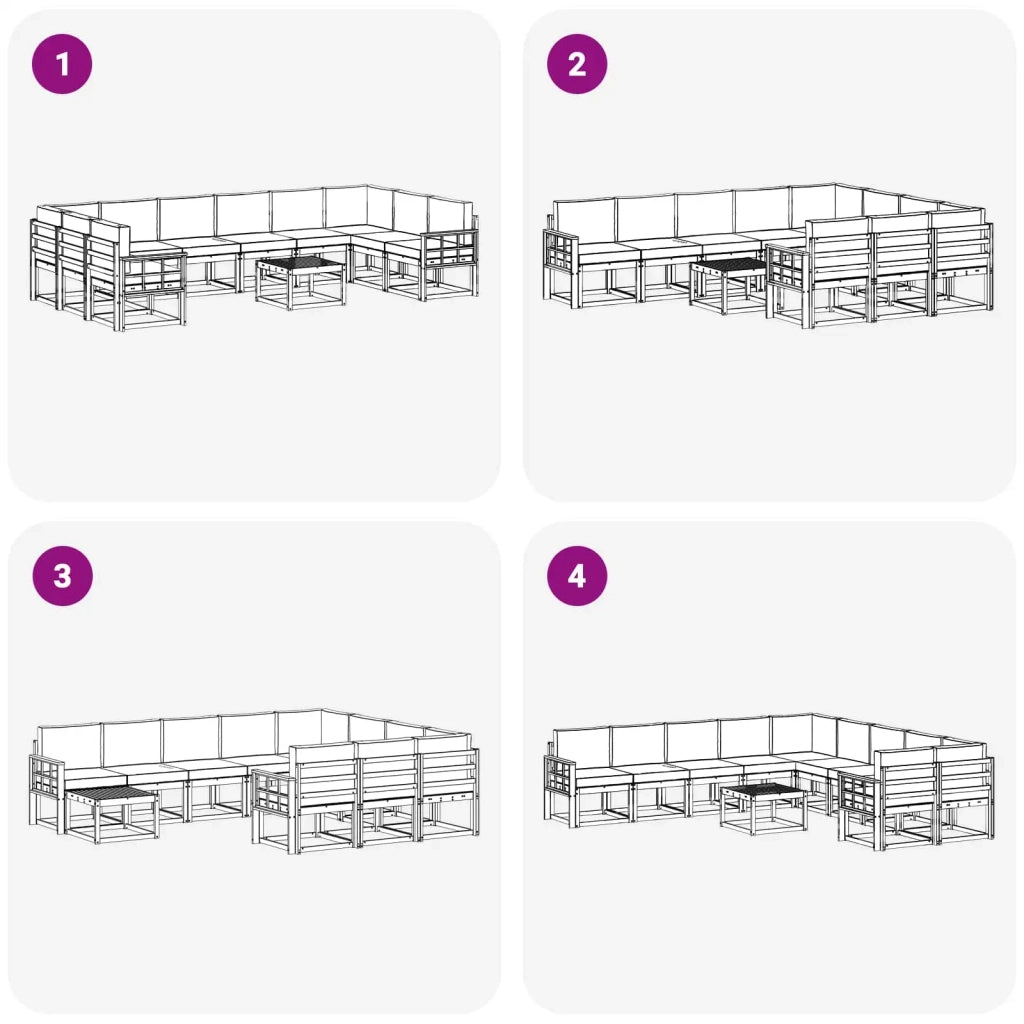 1

2

3

4