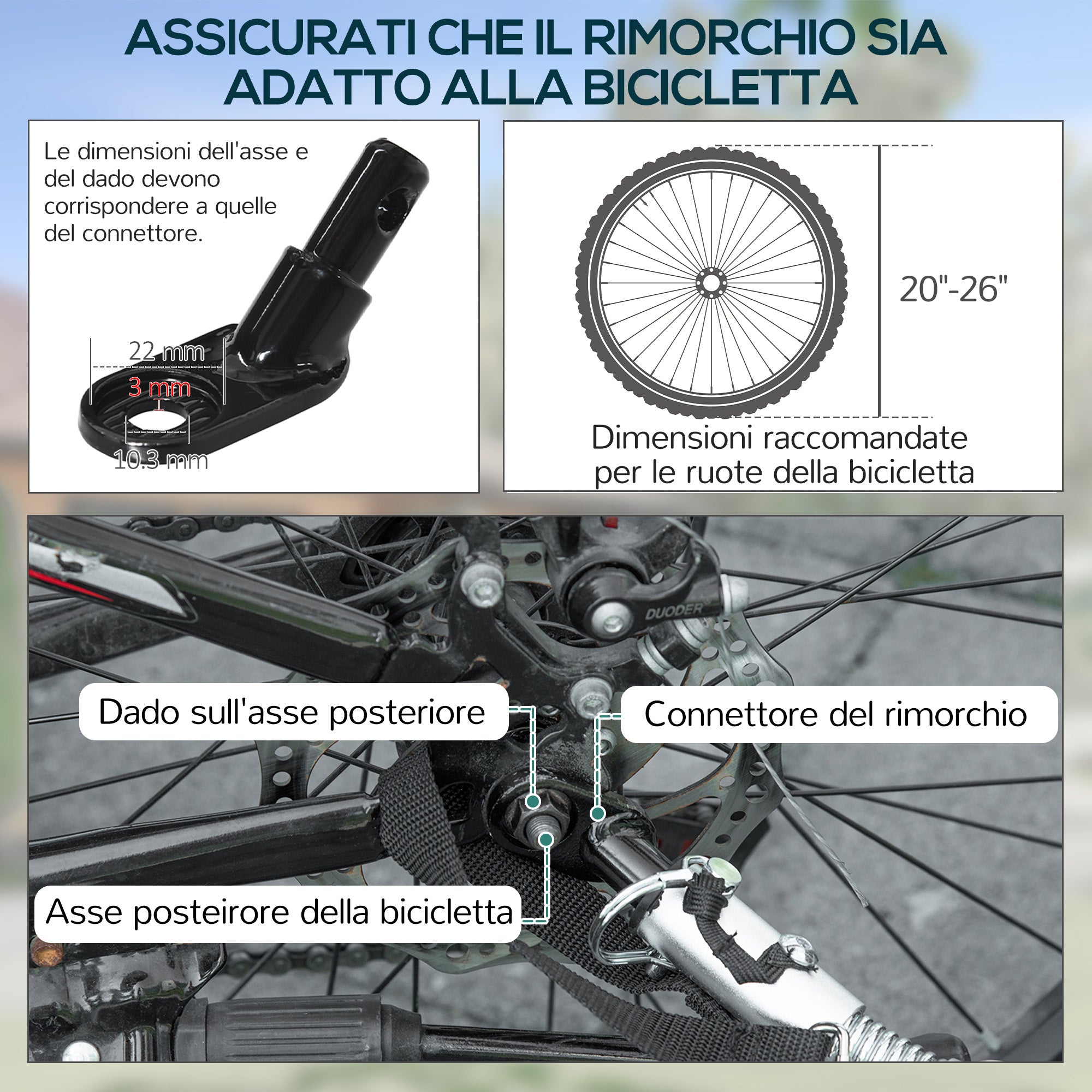 ASSICURATI CHE IL RIMORCHIO SIA ADATTO ALLA BICICLETTA

Le dimensioni dell'asse e del dado devono corrispondere a quelle del connettore.

22 mm
3 mm
10.3 mm

20"-26"

Dimensioni raccomandate per le ruote della bicicletta

DUODER

Dado sull'asse posteriore

Connettore del rimorchio

Asse posteirore della bicicletta