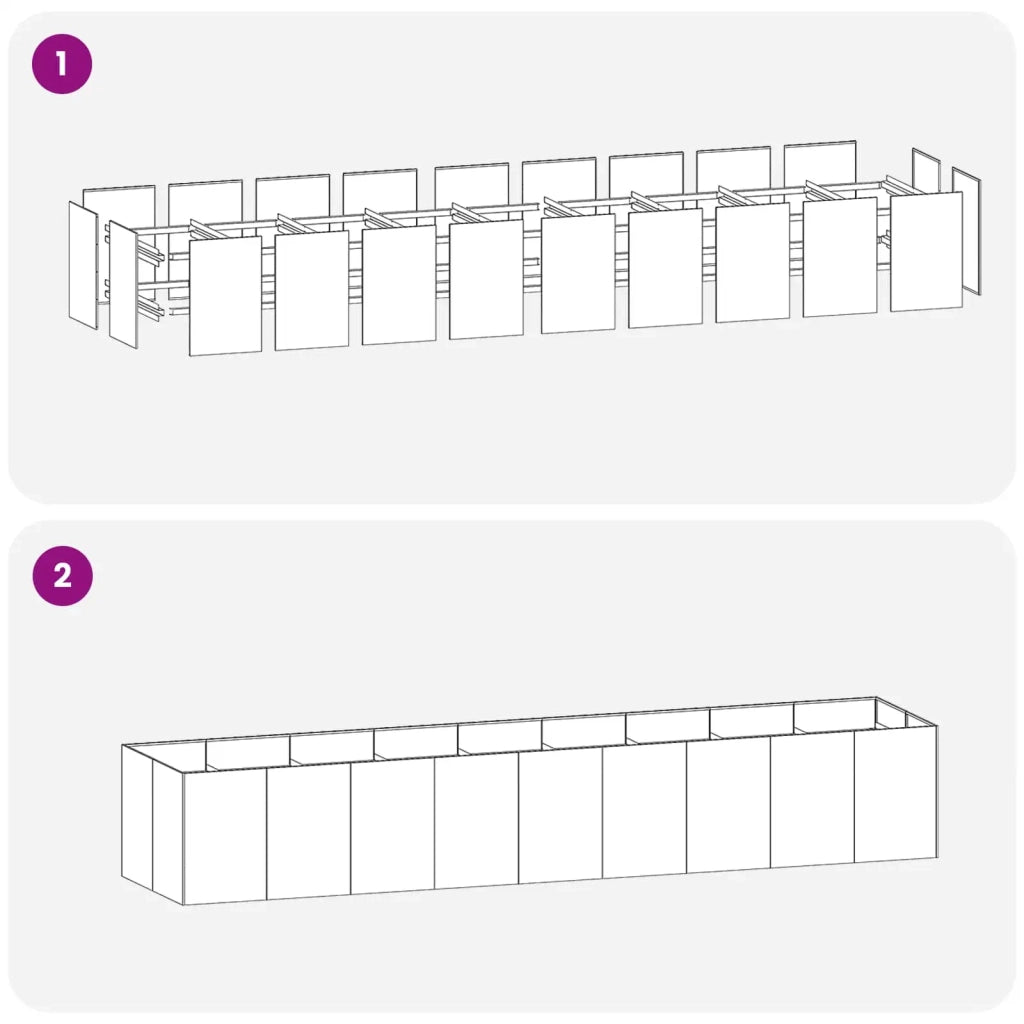 1

2