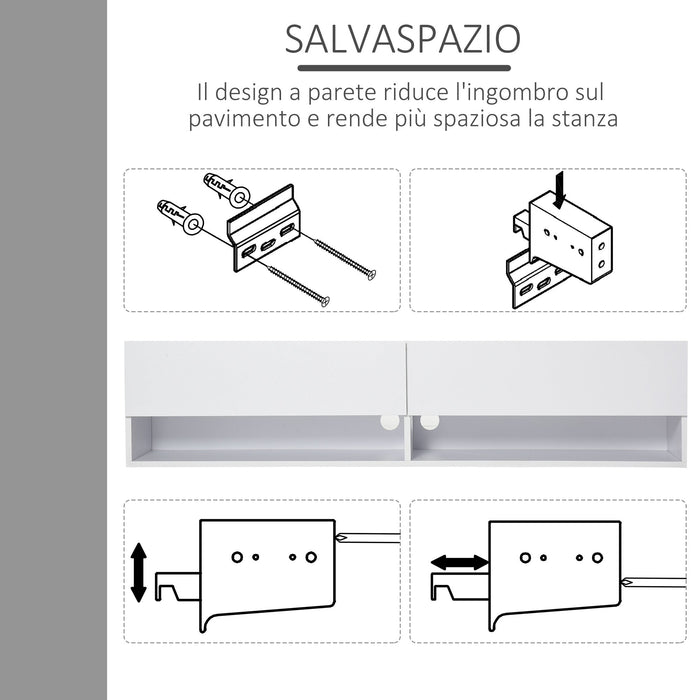 SALVASPAZIO

Il design a parete riduce l'ingombro sul pavimento e rende più spaziosa la stanza