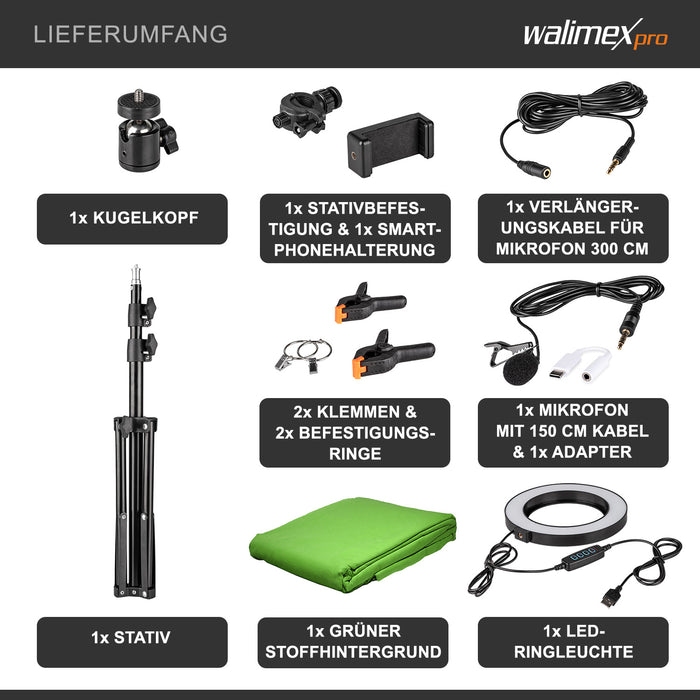 LIEFERUMFANG

walimex pro

1x KUGELKOPF

1x STATIVBEFESTIGUNG & 1x SMARTPHONEHALTERUNG

1x VERLÄNGERUNGSKABEL FÜR MIKROFON 300 CM

2x KLEMMEN & 2x BEFESTIGUNGSRINGE

1x MIKROFON MIT 150 CM KABEL & 1x ADAPTER

1x STATIV

1x GRÜNER STOFFHINTERGRUND

1x LED-RINGLEUCHTE