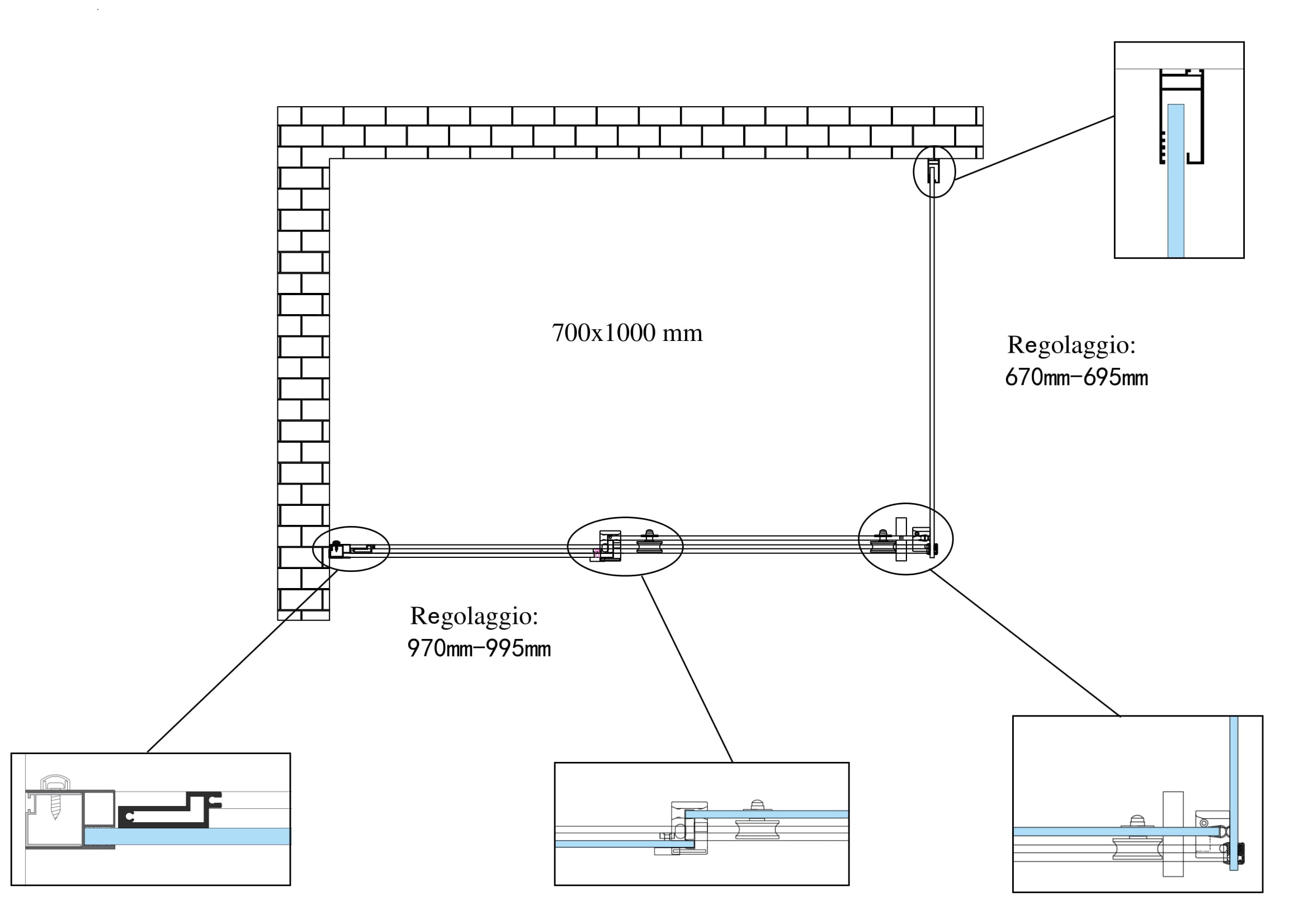 700x1000 mm

Regolaggio:
670mm-695mm

Regolaggio:
970mm-995mm