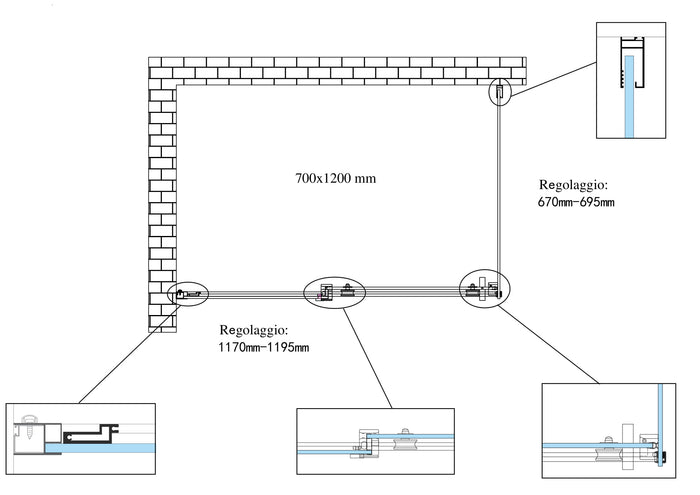 700x1200 mm

Regolaggio:
670mm-695mm

Regolaggio:
1170mm-1195mm