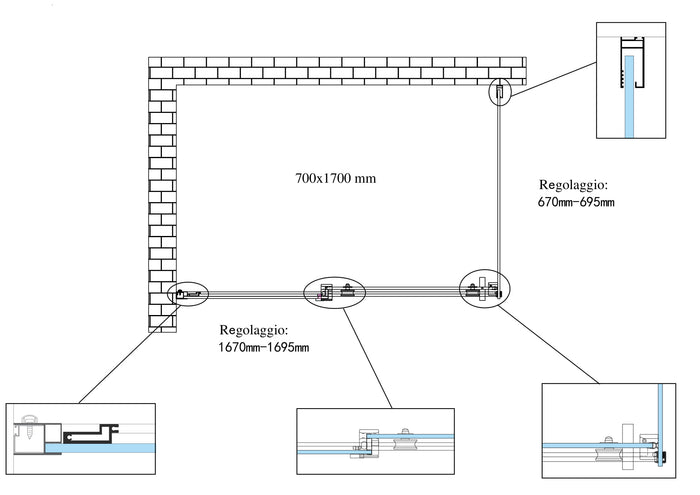 700x1700 mm

Regolaggio:
670mm-695mm

Regolaggio:
1670mm-1695mm