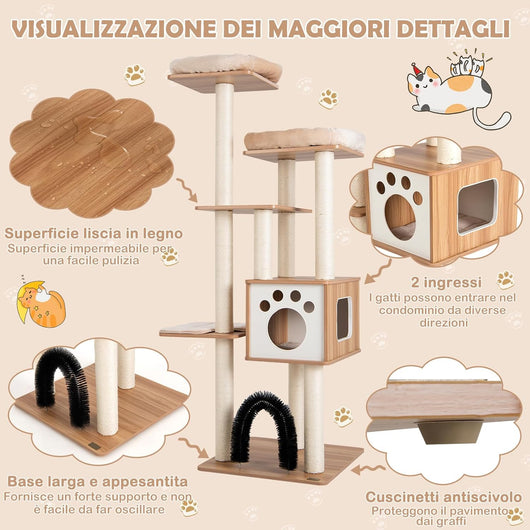 VISUALIZZAZIONE DEI MAGGIORI DETTAGLI

Superficie liscia in legno
Superficie impermeabile per una facile pulizia

2 ingressi
I gatti possono entrare nel condominio da diverse direzioni

Base larga e appesantita
Fornisce un forte supporto e non è facile da far oscillare

Cuscinetti antiscivolo
Proteggono il pavimento dai graffi