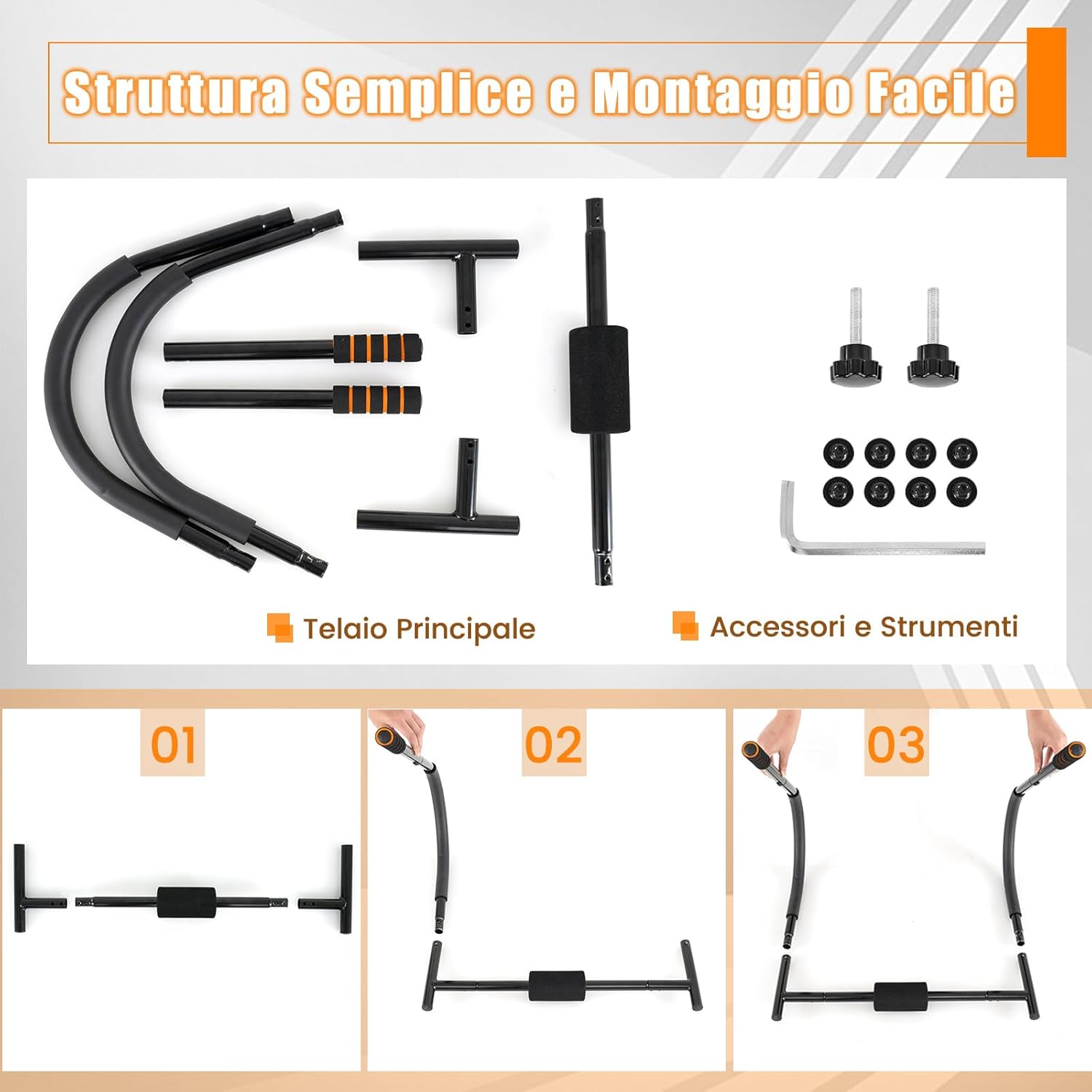 Struttura Semplice e Montaggio Facile

Telaio Principale

Accessori e Strumenti

01

02

03