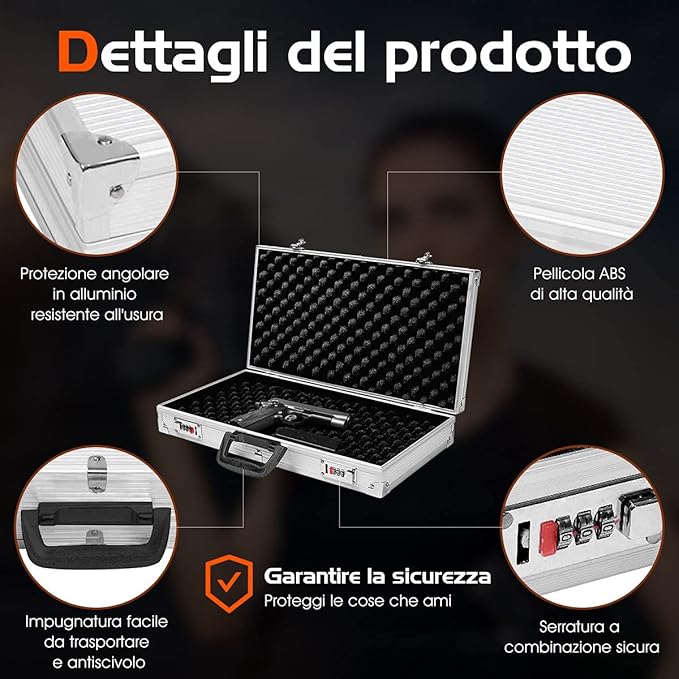 Dettagli del prodotto

Protezione angolare in alluminio resistente all'usura

Pellicola ABS di alta qualità

Impugnatura facile da trasportare e antiscivolo

Garantire la sicurezza
Proteggi le cose che ami

Serratura a combinazione sicura