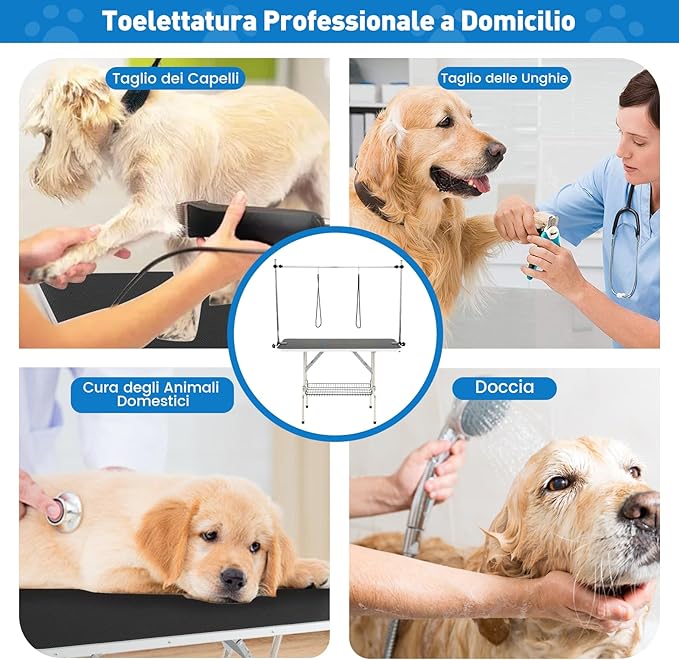 Toelettatura Professionale a Domicilio

Taglio dei Capelli

Taglio delle Unghie

Cura degli Animali Domestici

Doccia