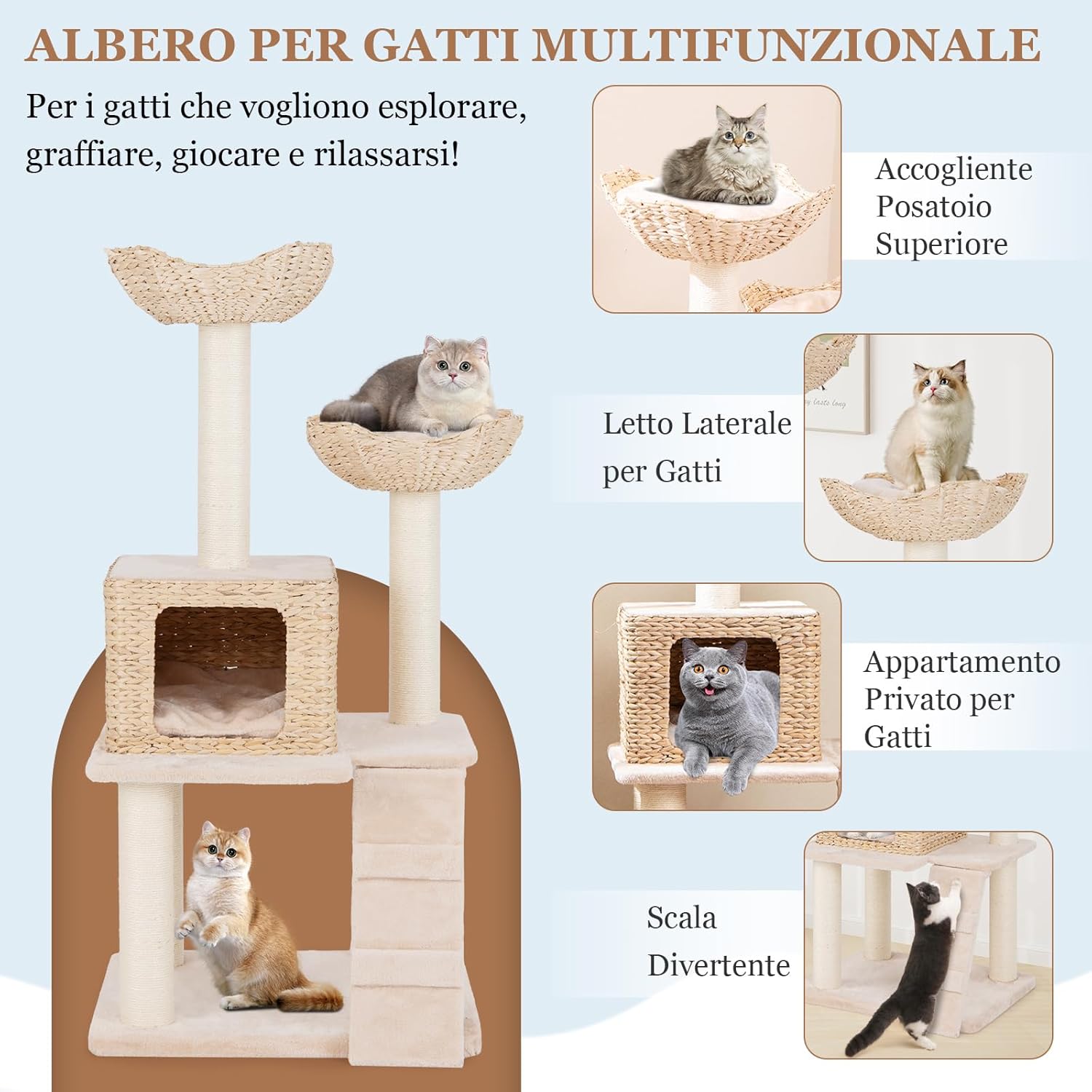 ALBERO PER GATTI MULTIFUNZIONALE

Per i gatti che vogliono esplorare, graffiare, giocare e rilassarsi!

Accogliente Posatoio Superiore

Letto Laterale per Gatti

Appartamento Privato per Gatti

Scala Divertente