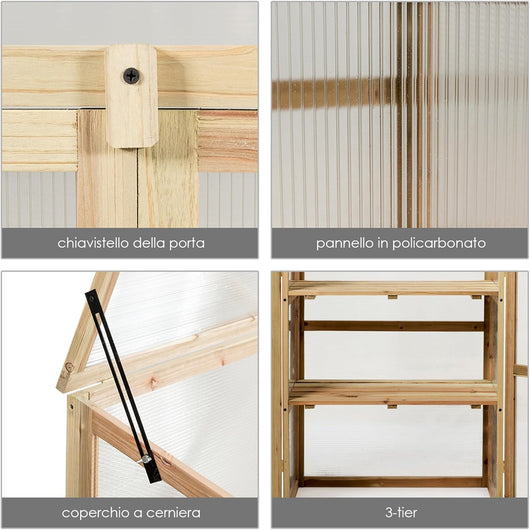 chiavistello della porta

pannello in policarbonato

coperchio a cerniera

3-tier