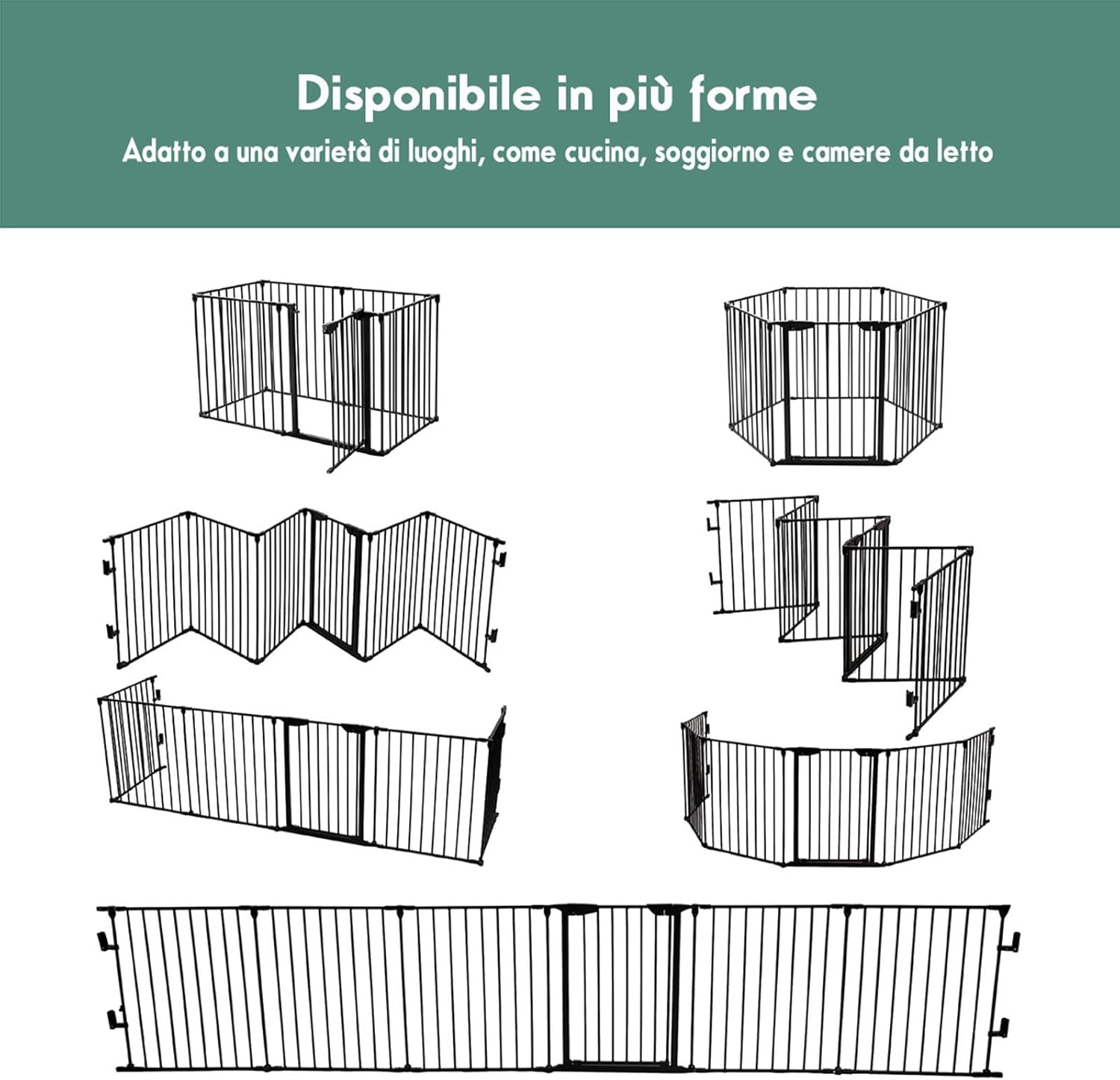 Disponibile in più forme

Adatto a una varietà di luoghi, come cucina, soggiorno e camere da letto