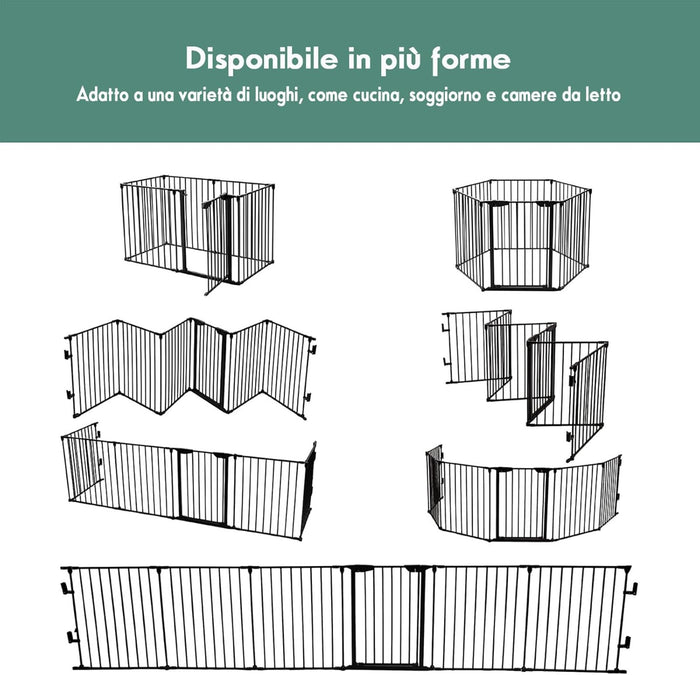 Disponibile in più forme

Adatto a una varietà di luoghi, come cucina, soggiorno e camere da letto