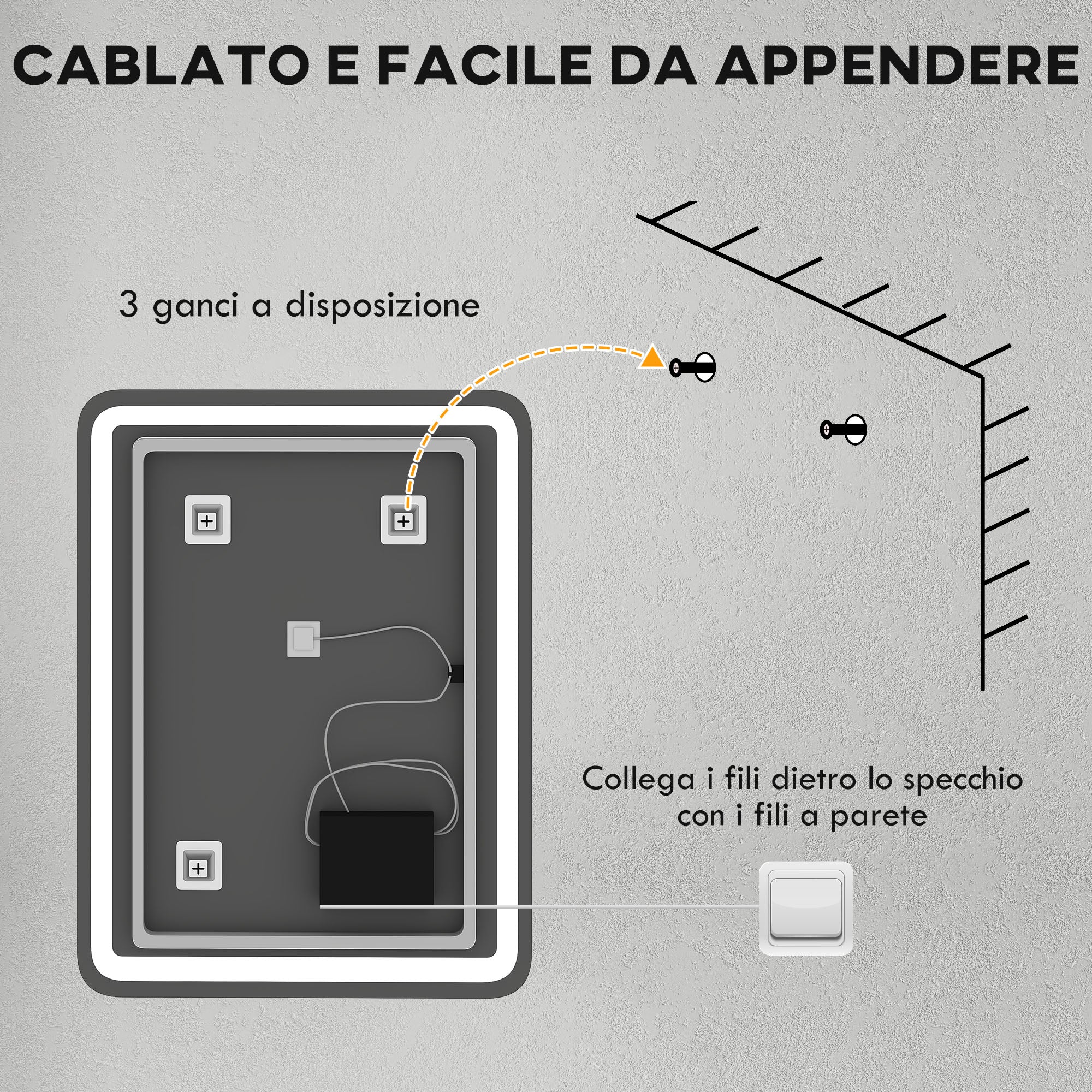 CABLATO E FACILE DA APPENDERE

3 ganci a disposizione

Collega i fili dietro lo specchio con i fili a parete