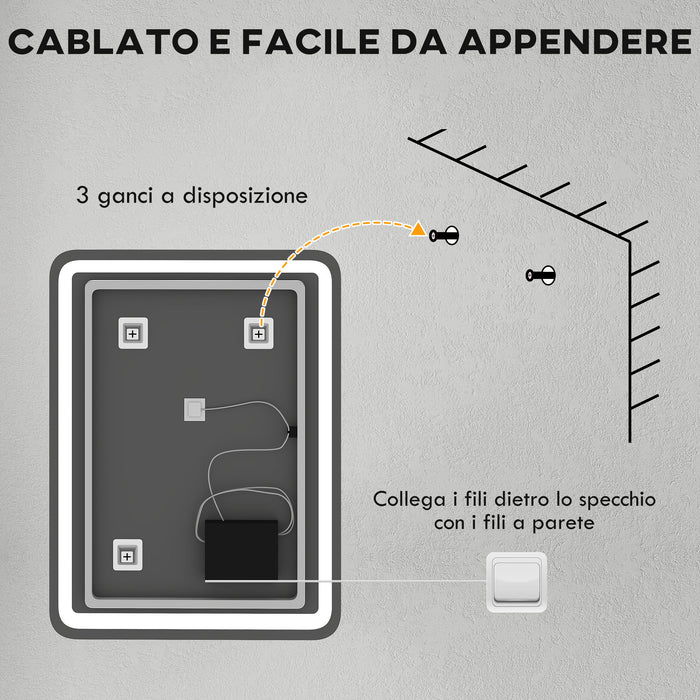 CABLATO E FACILE DA APPENDERE

3 ganci a disposizione

Collega i fili dietro lo specchio con i fili a parete