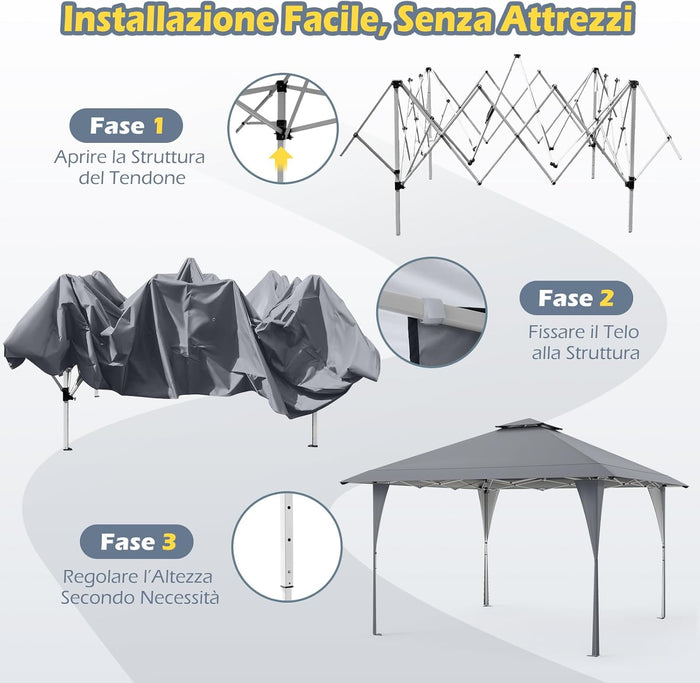 Installazione Facile, Senza Attrezzi

Fase 1
Aprire la Struttura del Tendone

Fase 2
Fissare il Telo alla Struttura

Fase 3
Regolare l'Altezza Secondo Necessità