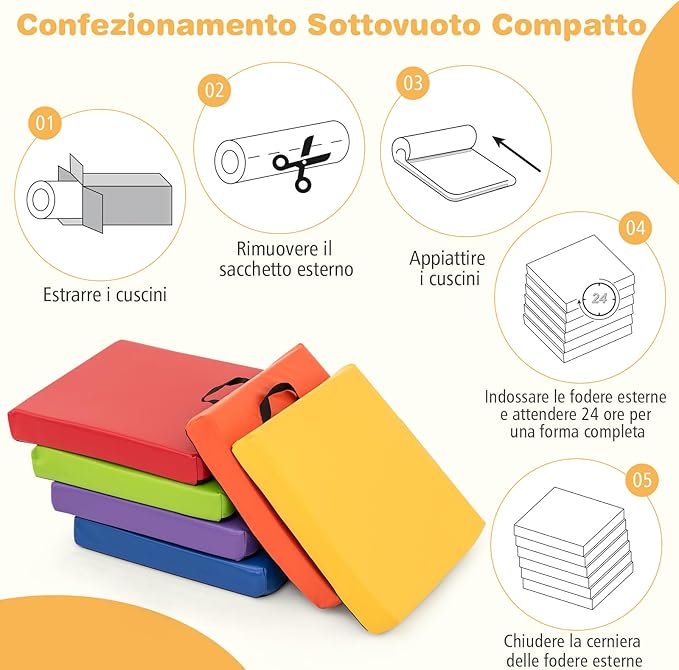 Confezionamento Sottovuoto Compatto

01

Estrarre i cuscini

02

Rimuovere il sacchetto esterno

03

Appiattire i cuscini

04

24

Indossare le fodere esterne e attendere 24 ore per una forma completa

05

Chiudere la cerniera delle fodere esterne