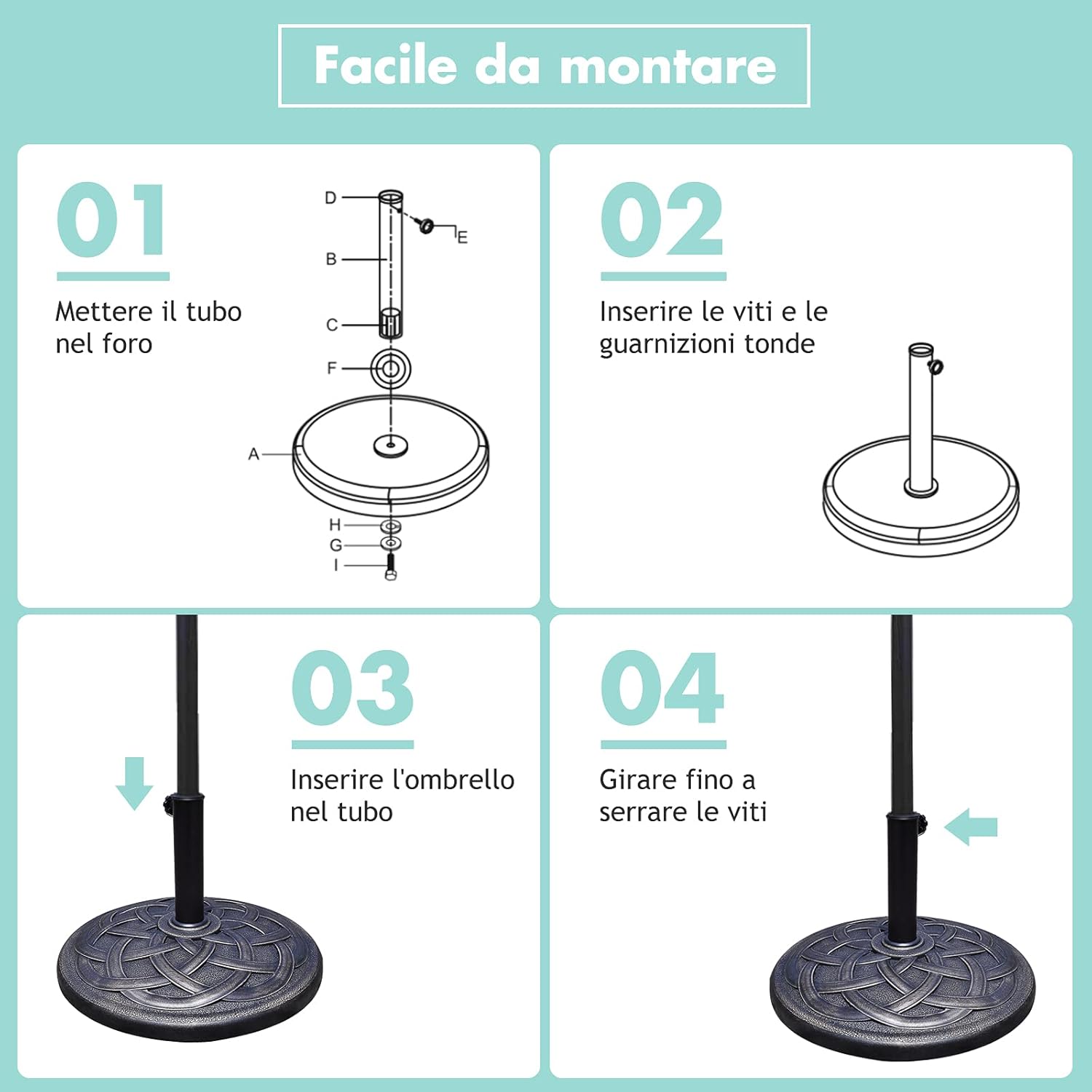 Facile da montare

01

Mettere il tubo nel foro

D
E
B
C
F
A
H
G
I

02

Inserire le viti e le guarnizioni tonde

03

Inserire l'ombrello nel tubo

04

Girare fino a serrare le viti