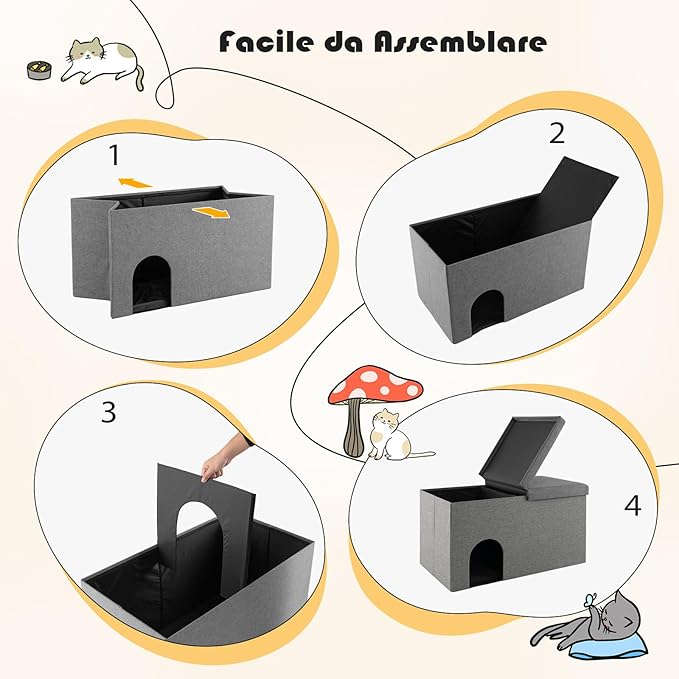 Facile da Assemblare

1

2

3

4