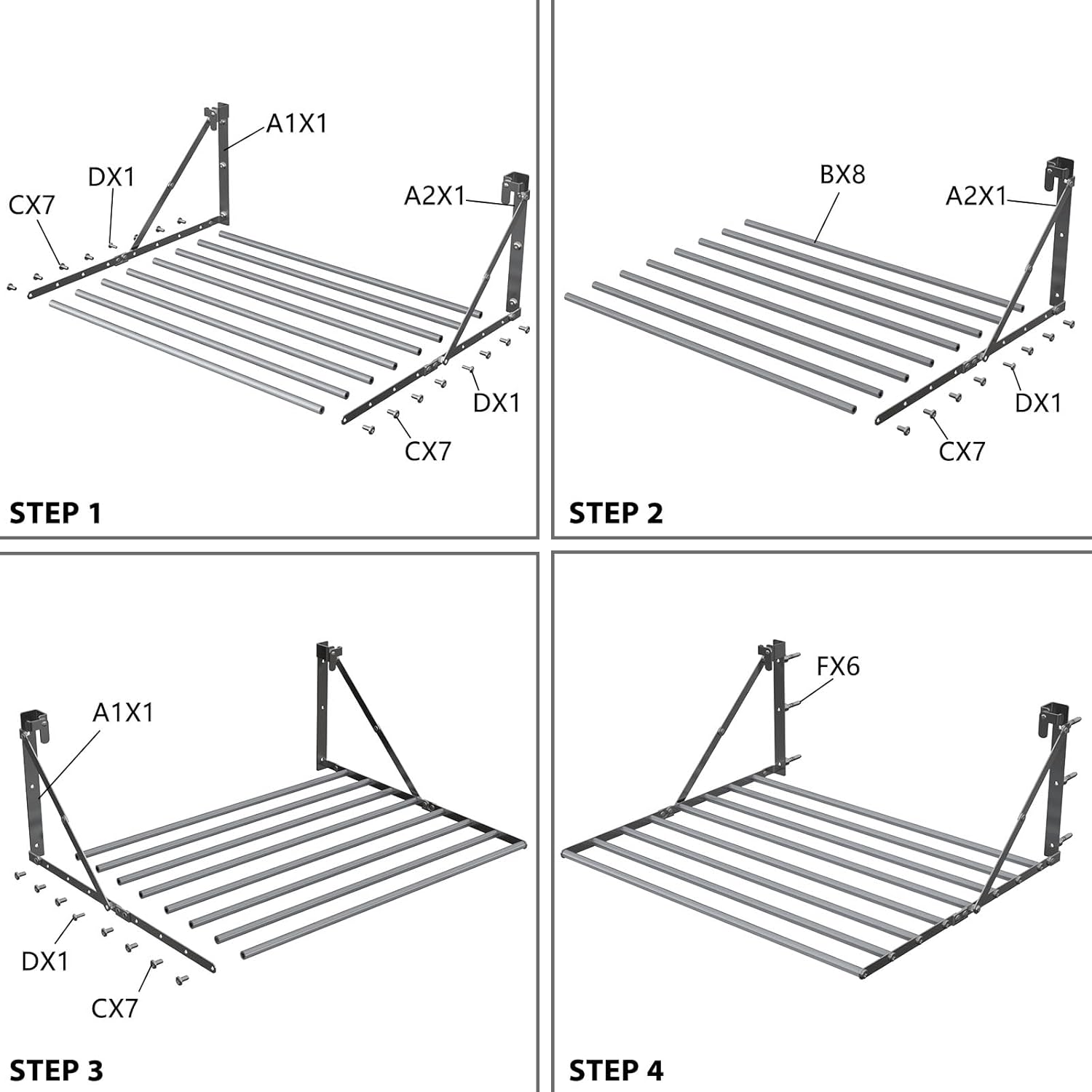 A1X1
DX1
CX7
A2X1
DX1
CX7

STEP 1

BX8
A2X1
DX1
CX7

STEP 2

A1X1
DX1
CX7

STEP 3

FX6

STEP 4