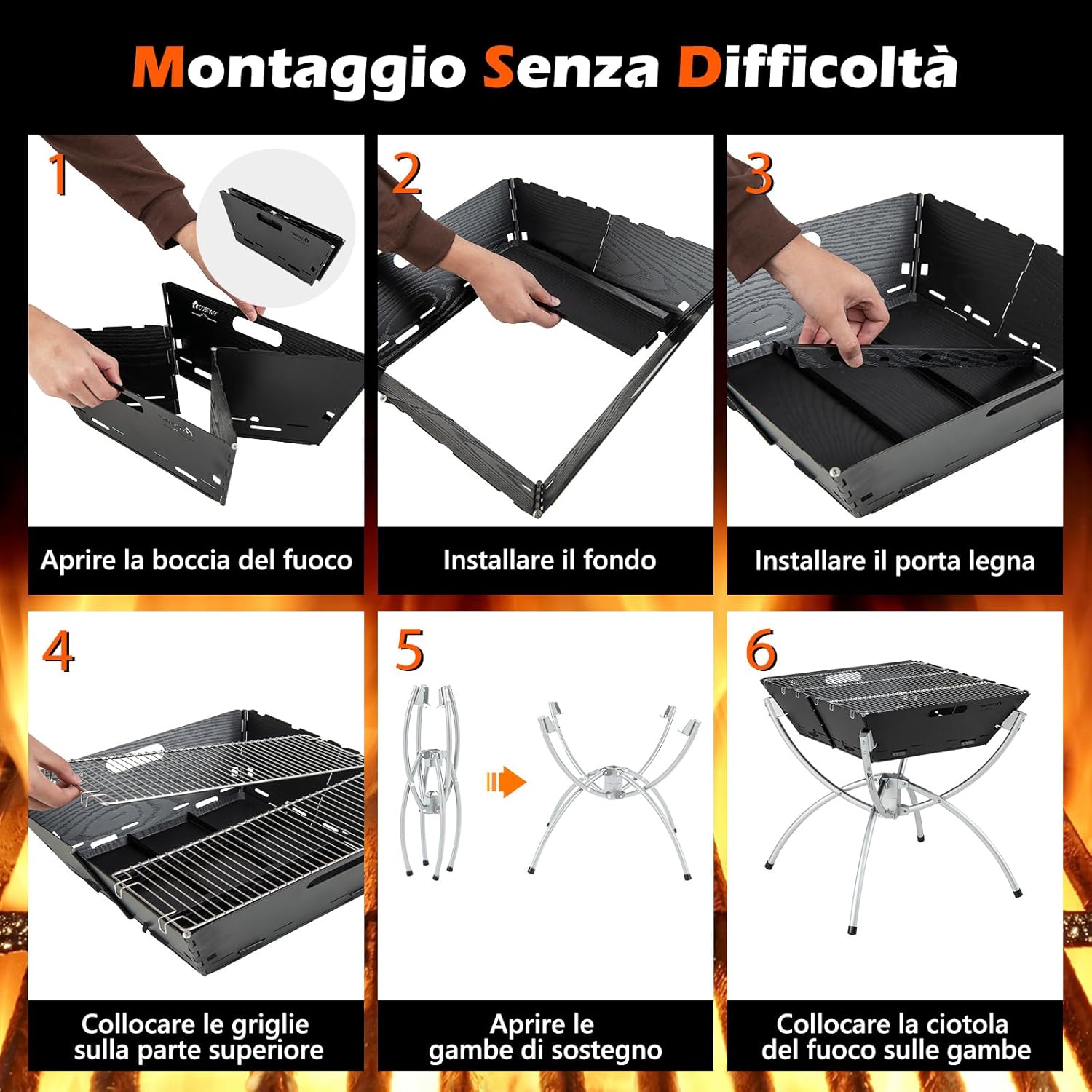 Montaggio Senza Difficoltà

1

Aprire la boccia del fuoco

2

Installare il fondo

3

Installare il porta legna

4

Collocare le griglie sulla parte superiore

5

Aprire le gambe di sostegno

6

Collocare la ciotola del fuoco sulle gambe