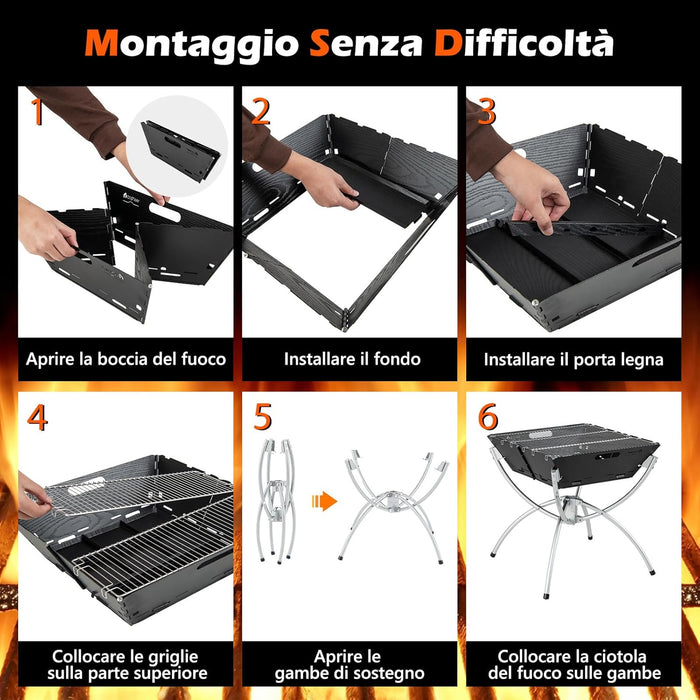 Montaggio Senza Difficoltà

1

Aprire la boccia del fuoco

2

Installare il fondo

3

Installare il porta legna

4

Collocare le griglie sulla parte superiore

5

Aprire le gambe di sostegno

6

Collocare la ciotola del fuoco sulle gambe