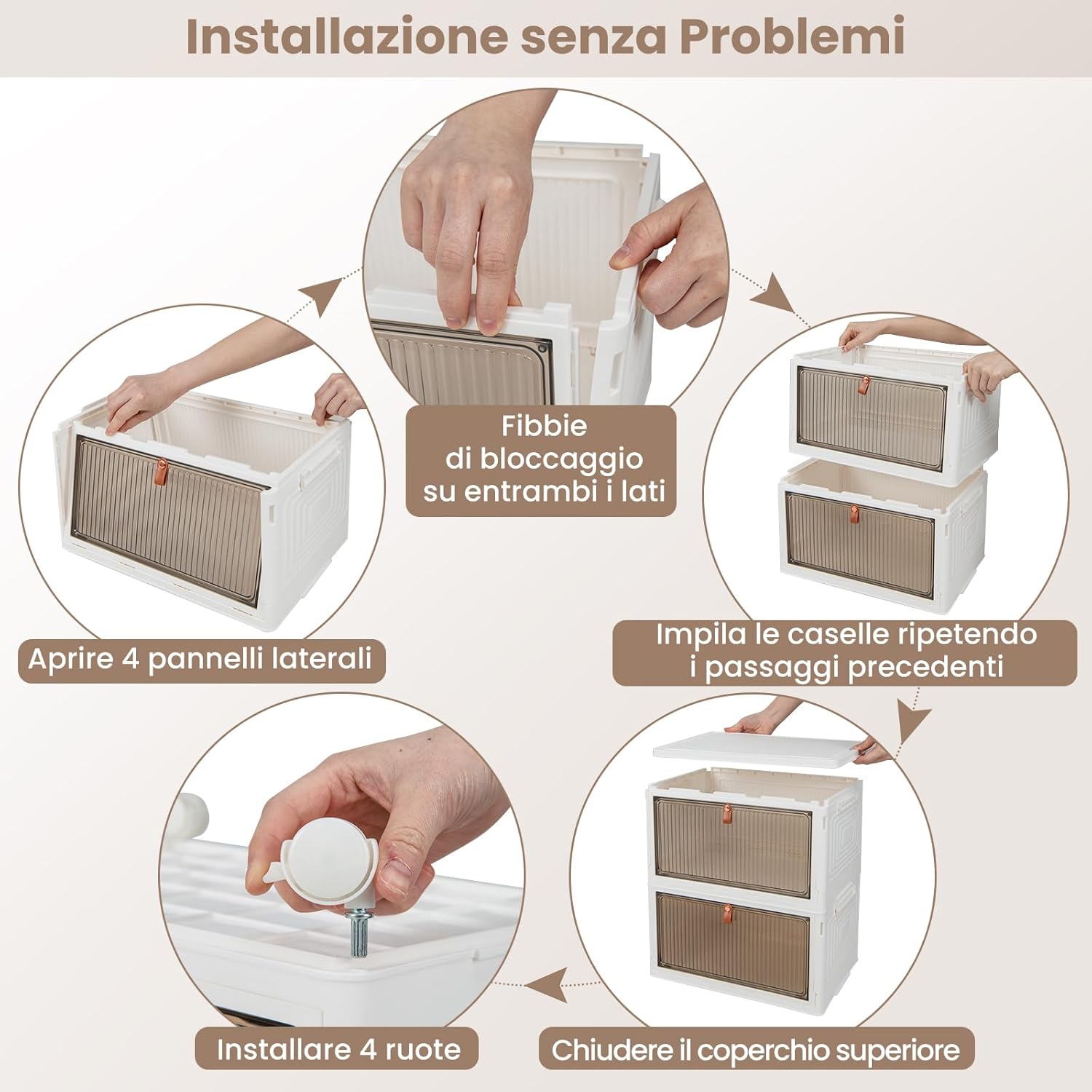 Installazione senza Problemi

Aprire 4 pannelli laterali

Fibbie di bloccaggio su entrambi i lati

Impila le caselle ripetendo i passaggi precedenti

Chiudere il coperchio superiore

Installare 4 ruote