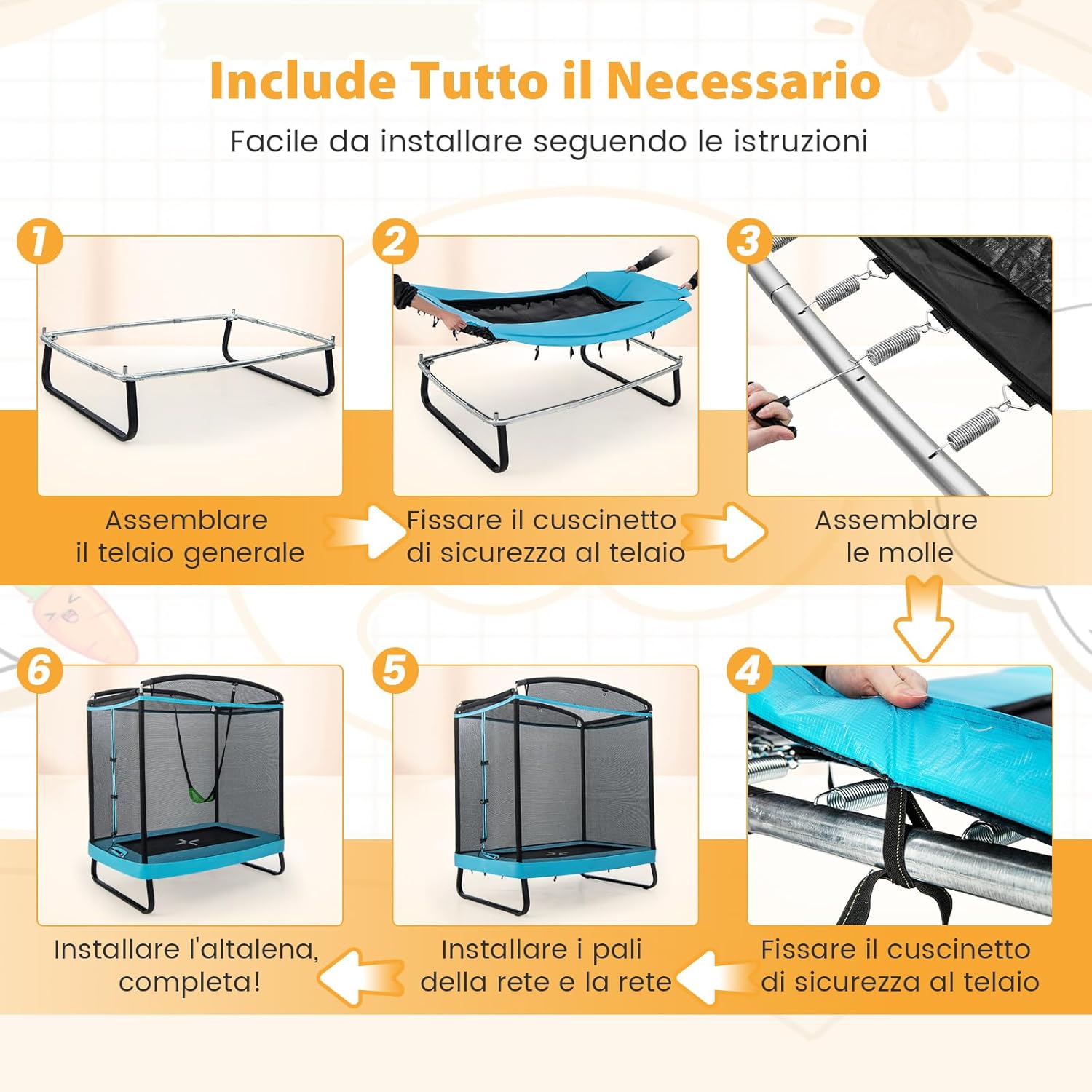 Include Tutto il Necessario

Facile da installare seguendo le istruzioni

1

Assemblare il telaio generale

2

Fissare il cuscinetto di sicurezza al telaio

3

Assemblare le molle

4

Fissare il cuscinetto di sicurezza al telaio

5

Installare i pali della rete e la rete

6

Installare l'altalena, completa!