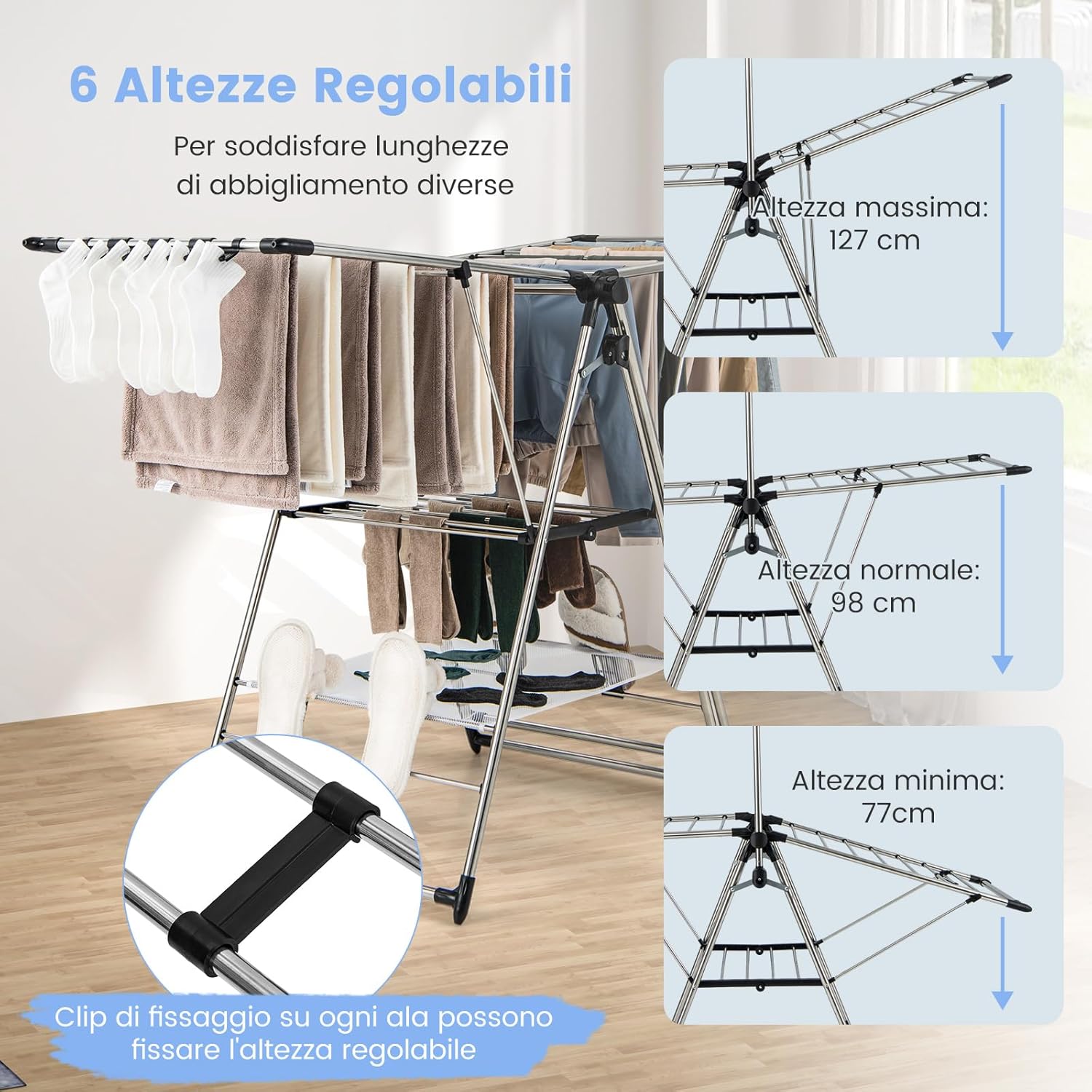 6 Altezze Regolabili

Per soddisfare lunghezze di abbigliamento diverse

Altezza massima: 127 cm

Altezza normale: 98 cm

Altezza minima: 77cm

Clip di fissaggio su ogni ala possono fissare l'altezza regolabile